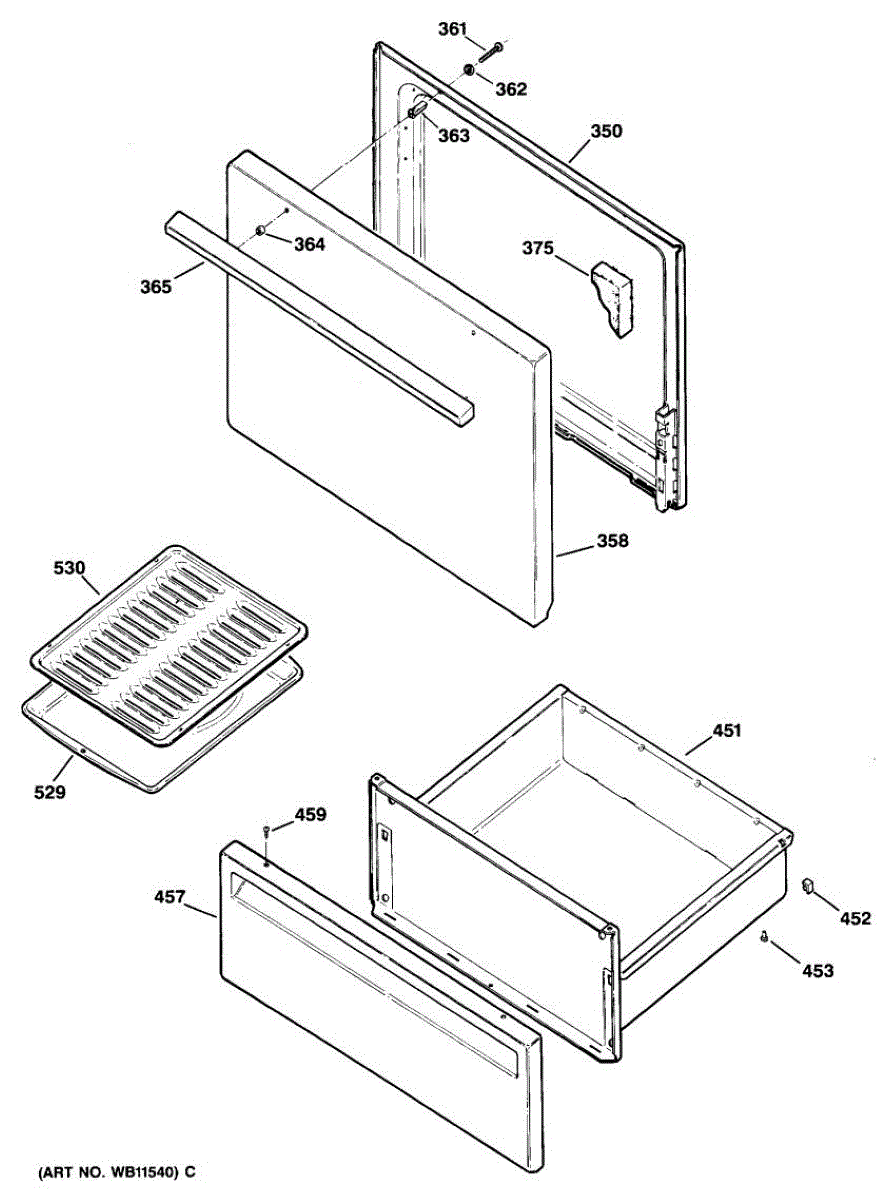 361
362
363
350
364
365
375
358
530
529
451
459
457
452
453
(ART NO. WB11540) C