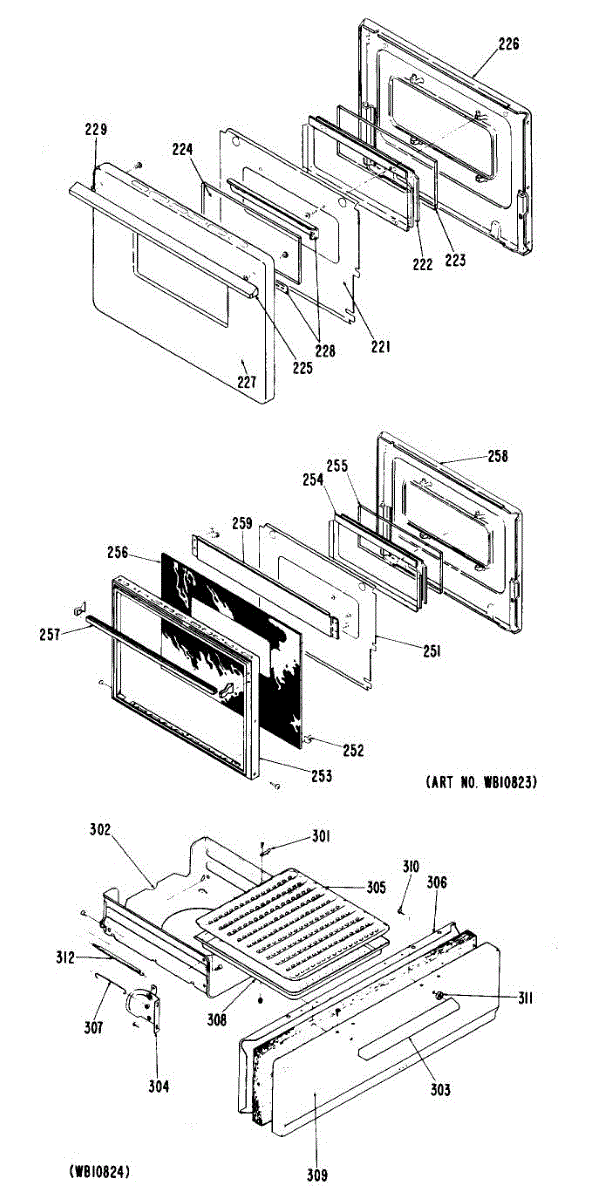 226
229
224
222
223
228
221
225
227

258
255
254
259
256
257
251
252
253
(ART NO. WB10823)

302
301
305
310
306
312
311
307
308
304
303
309
(WB10824)