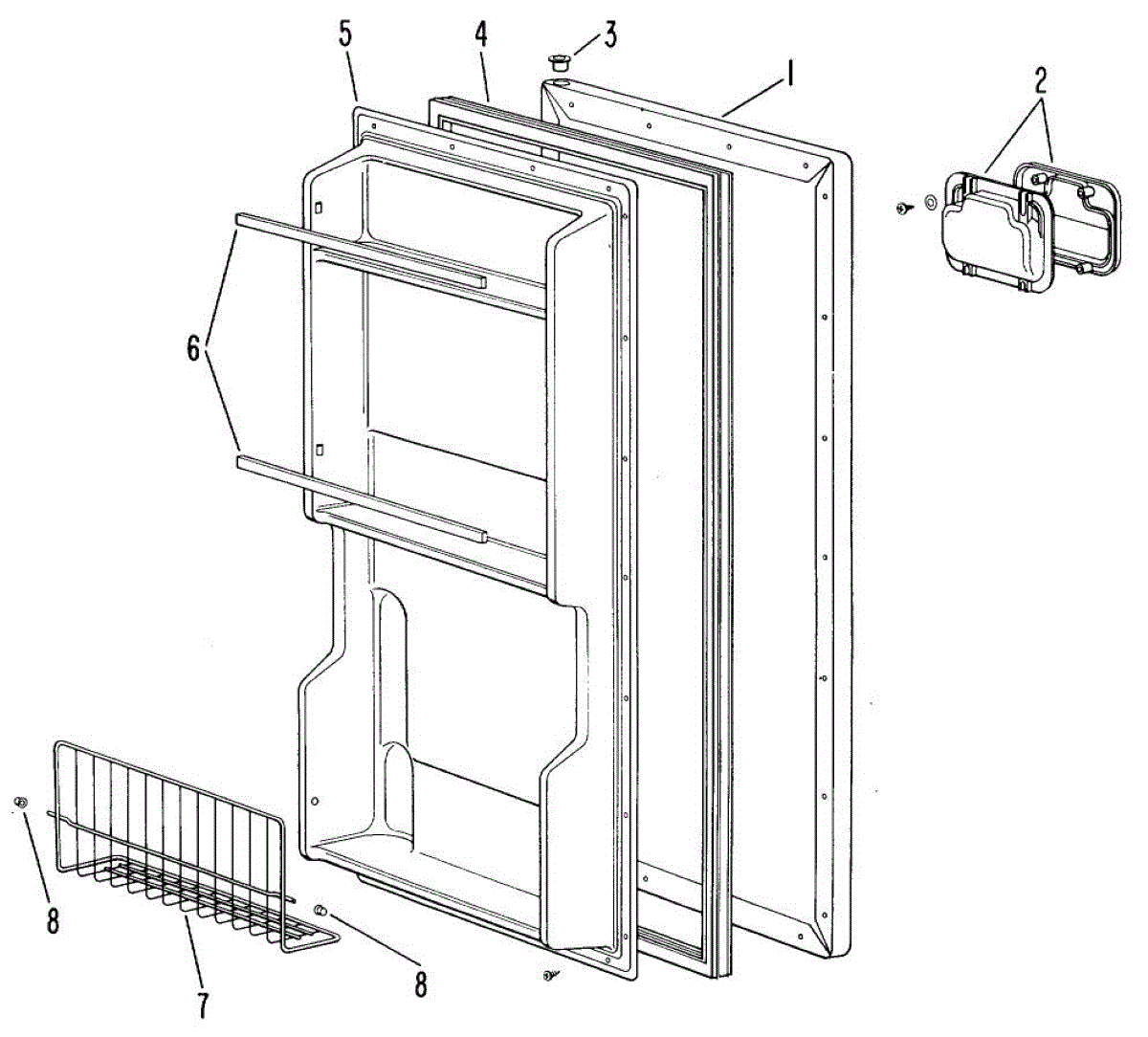 5
4
3
1
2
6
8
7
8