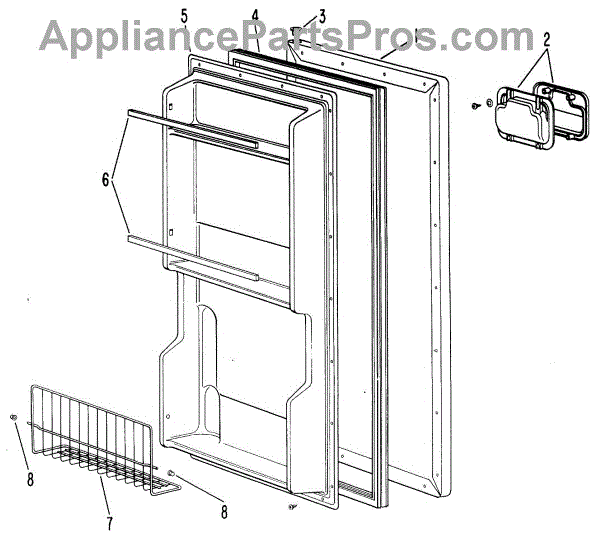 AppliancePartsPros.com

5
4
3
1
2
6
8
7
8