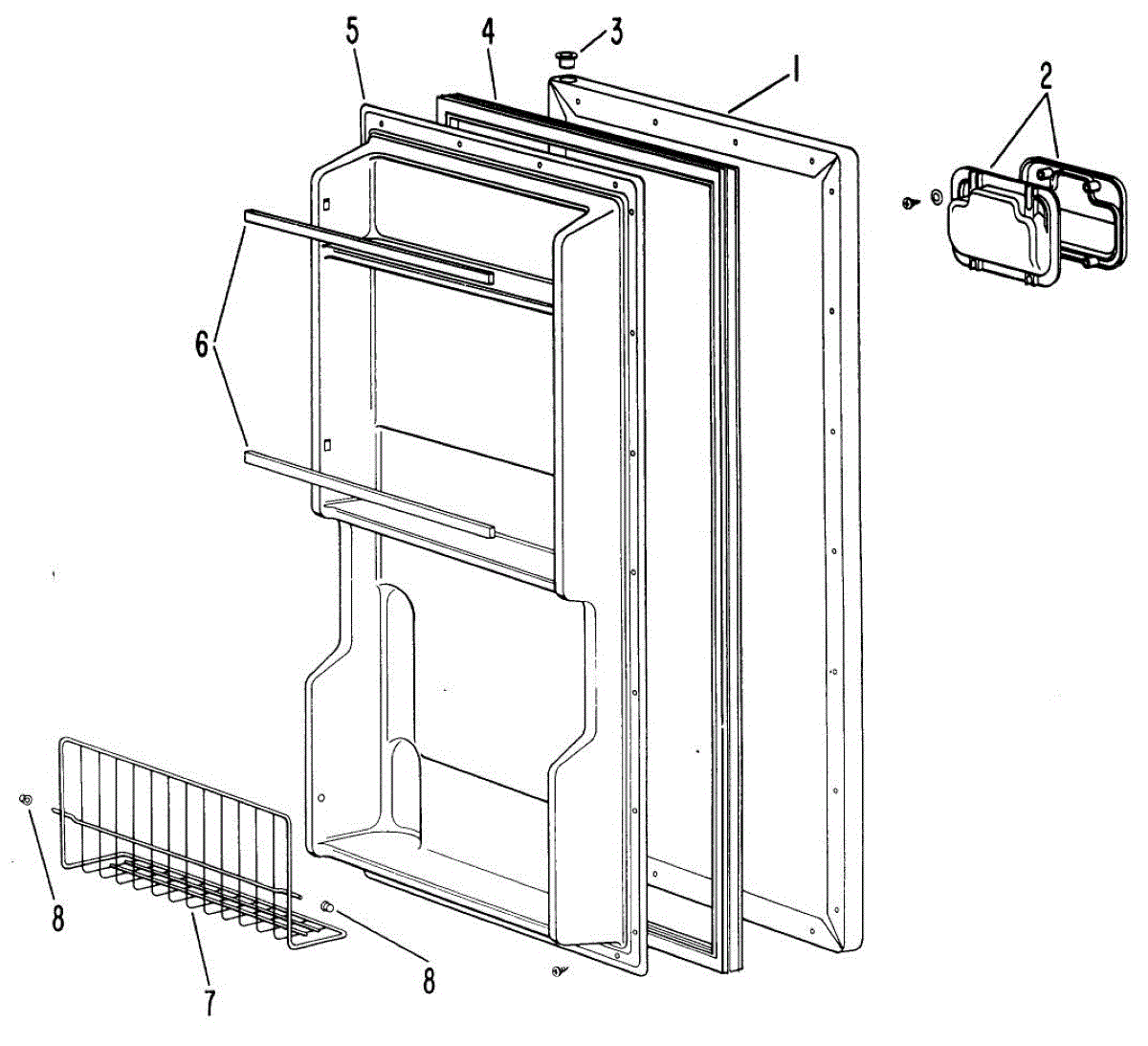 5
4
3
1
2
6
8
7
8