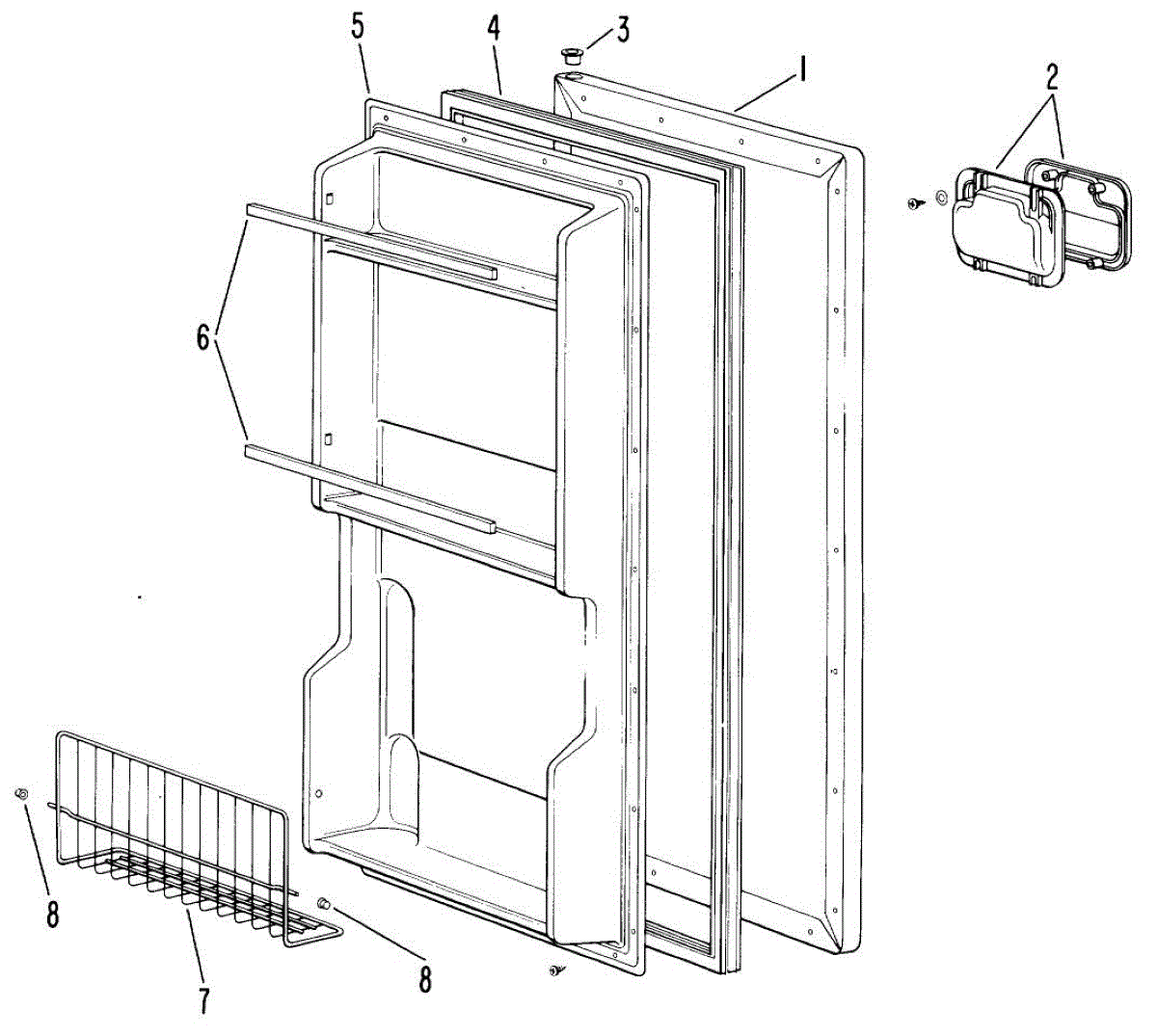 5
4
3
1
2
6
8
7
8