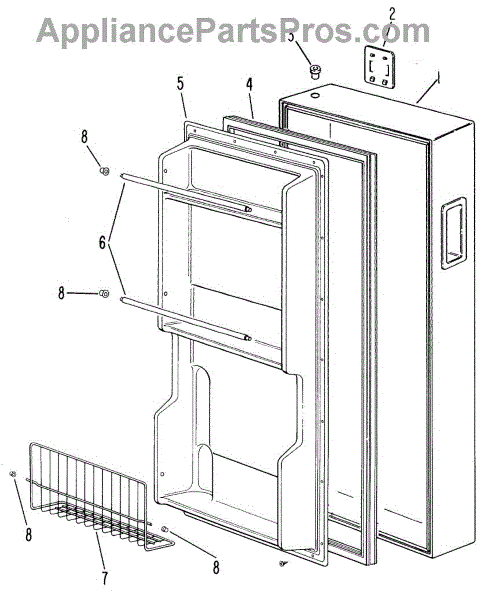 AppliancePartsPros.com

2
3
1
5
4
8
6
8
8
7
8