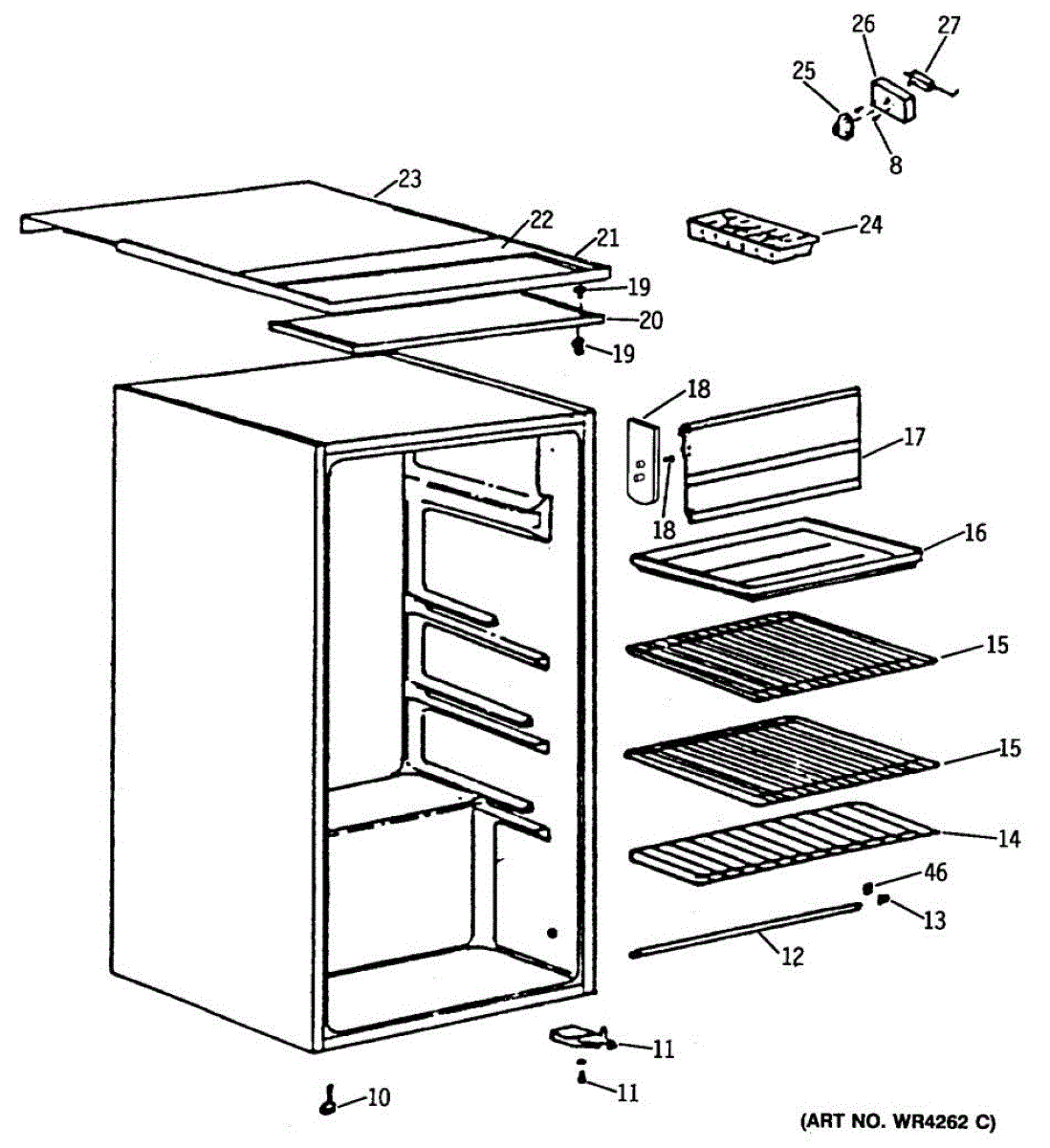 26
27
25
8
23
22
21
24
19
20
19
18
17
18
16
15
15
14
46
13
12
11
11
10
(ART NO. WR4262 C)