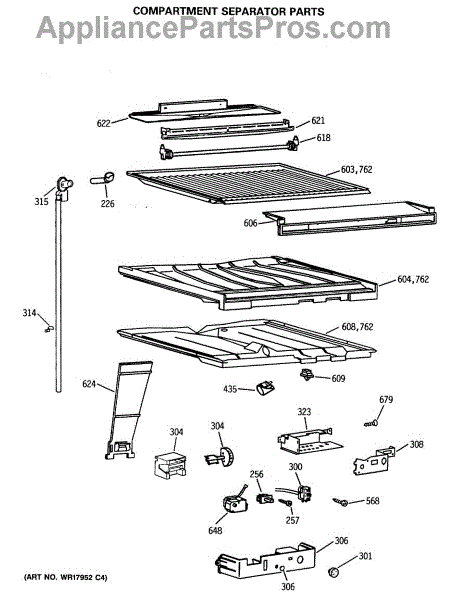 COMPARTMENT SEPARATOR PARTS

AppliancePartsPros.com

622
621
618
603,762
315
226
606
604,762
314
608,762
624
609
435
679
323
304
304
308
256
300
568
257
648
306
301
306
(ART NO. WR17952 C4)