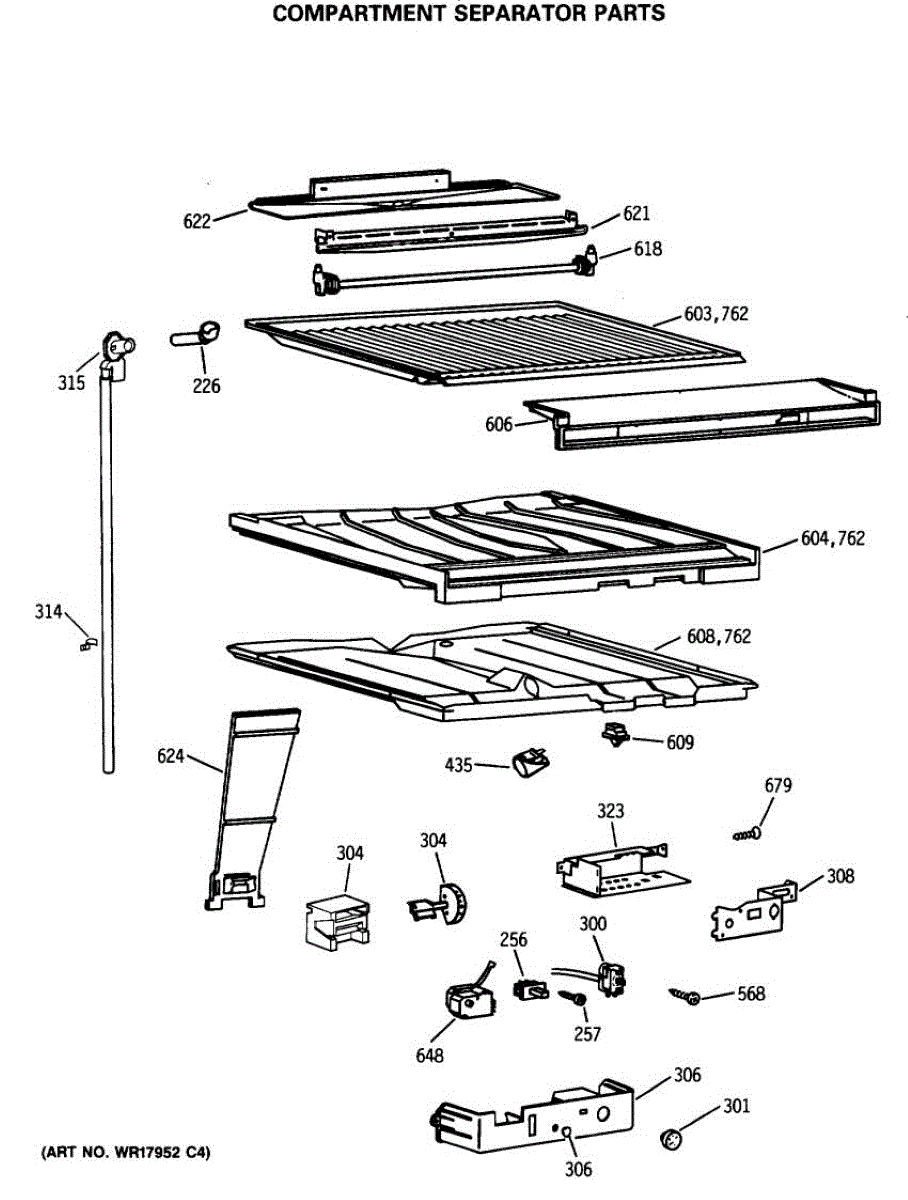 COMPARTMENT SEPARATOR PARTS

622
621
618
603,762
315
226
606
604,762
314
608,762
624
609
435
679
323
304
304
308
256
300
568
257
648
306
301
306
(ART NO. WR17952 C4)