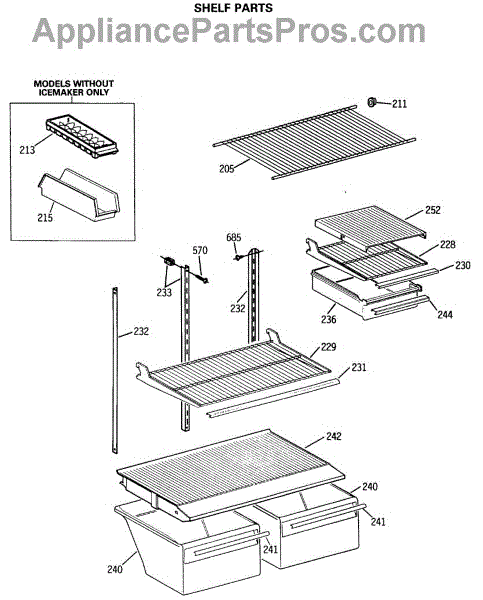 SHELF PARTS

AppliancePartsPros.com

MODELS WITHOUT ICEMAKER ONLY

213
215
211
205
252
228
230
244
236
685
570
233
232
232
229
231
242
240
241
241
240