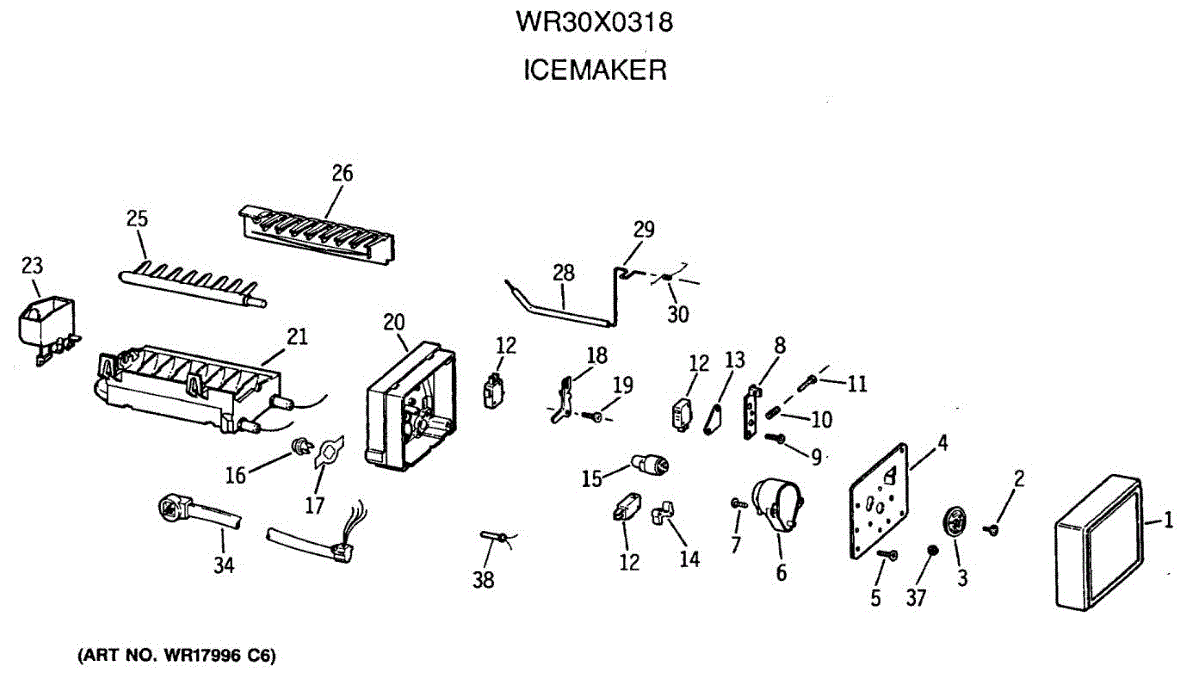 WR30X0318

ICEMAKER

26
25
23
29
28
30
21
20
12
18
19
12
13
8
11
10
9
4
16
17
15
2
1
34
38
12
14
7
6
5
37
3

(ART NO. WR17996 C6)