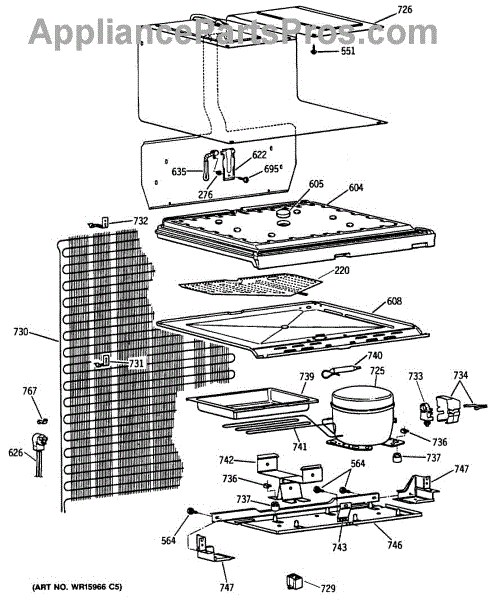 AppliancePartsPros.com

726
551
622
635
695
276
605
604
732
220
608
730
731
740
739
725
733
734
767
626
741
736
737
742
564
747
736
737
564
743
746
747
729
(ART NO. WR15966 C5)