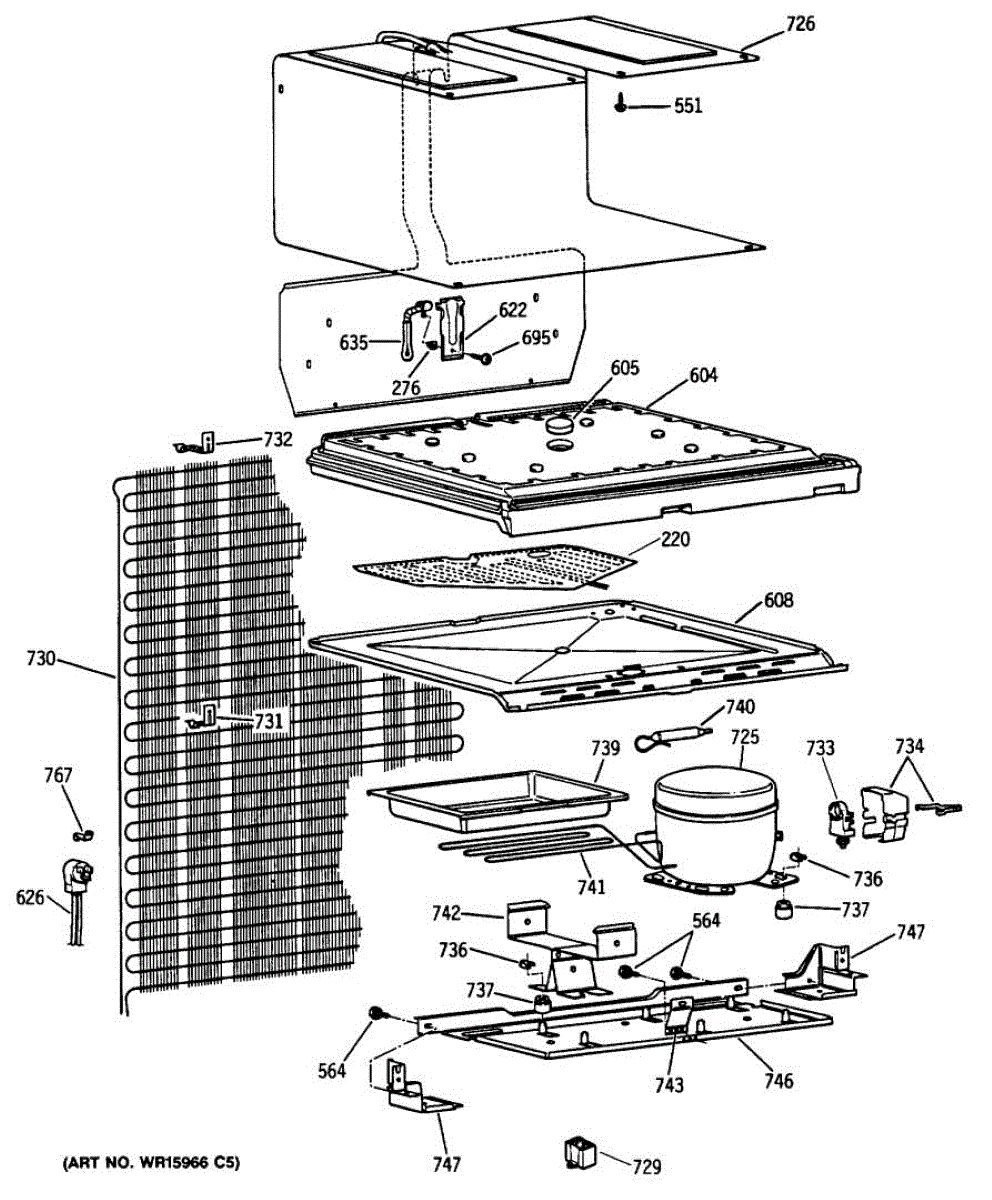 726
551
622
635
695
276
605
604
732
220
608
730
731
740
739
725
733
734
767
626
741
736
737
742
564
747
736
737
564
743
746
747
729
(ART NO. WR15966 C5)