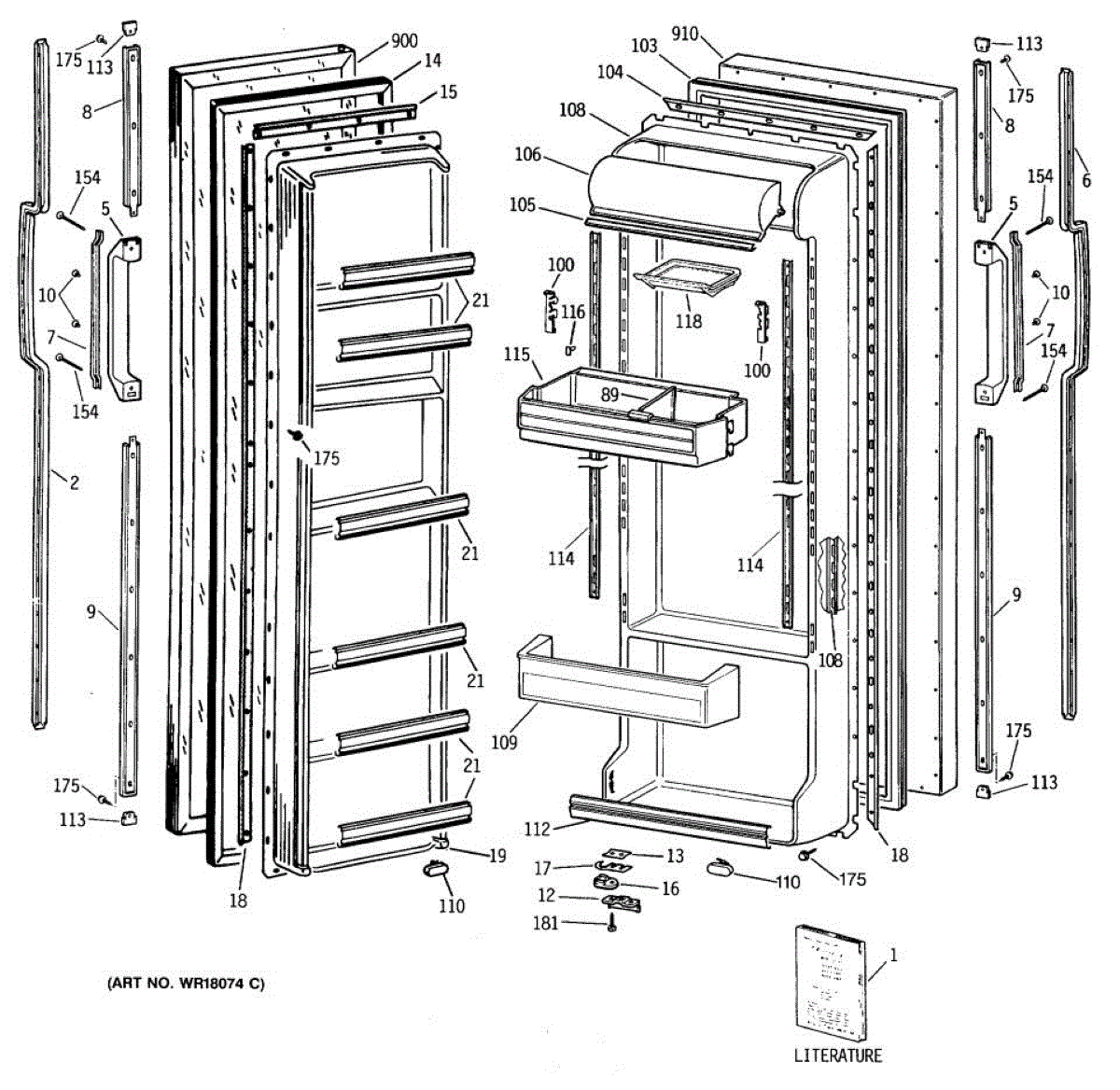 175
113
8
154
5
10
7
154
2
9
175
113
900
14
15
21
175
21
21
21
18
19
110
910
103
104
108
106
105
100
116
118
100
115
89
114
114
108
109
112
13
17
16
12
181
110
175
18
113
175
8
6
154
5
10
7
154
9
175
113
1
LITERATURE
(ART NO. WR18074 C)