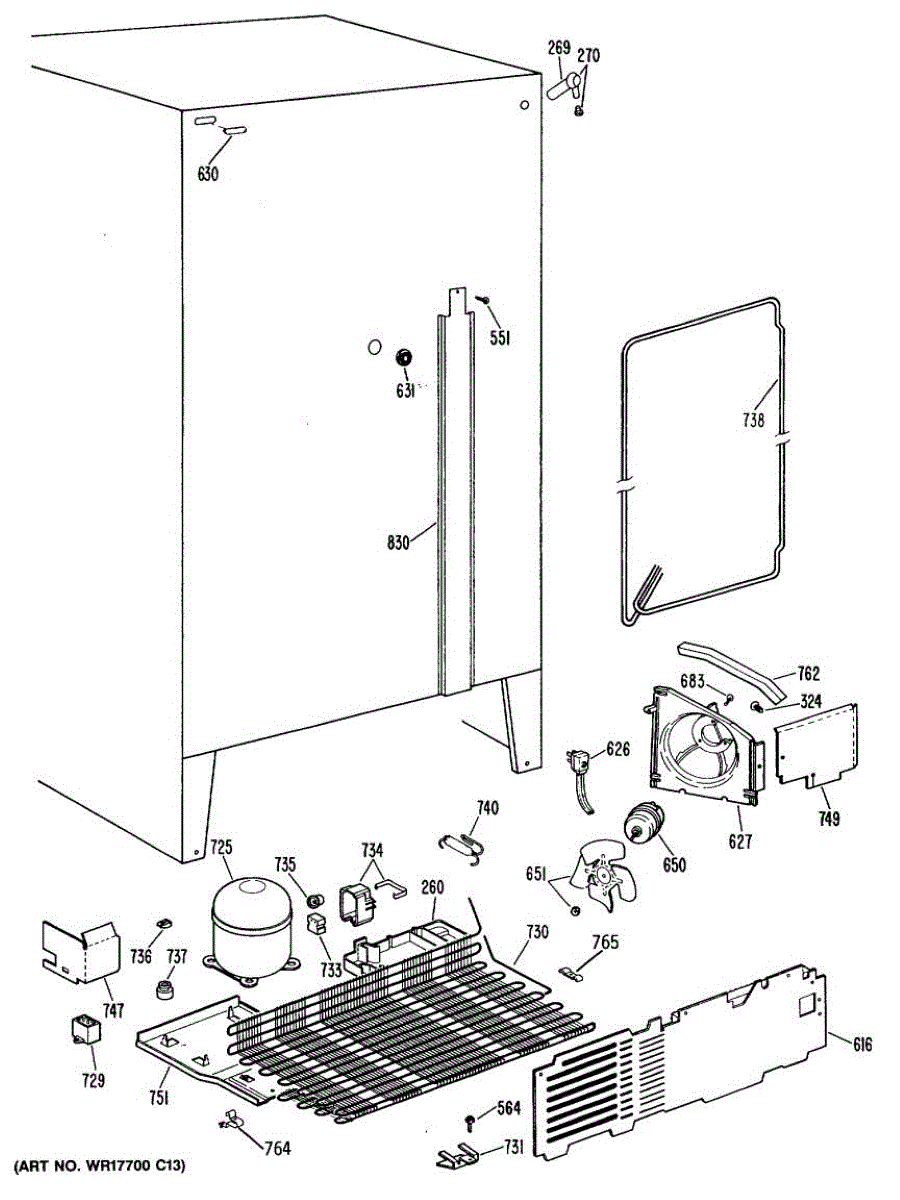 269
270
630
551
631
738
830
762
683
324
626
627
749
740
650
725
735
734
260
651
736
737
733
730
765
747
729
751
616
564
764
731
(ART NO. WR17700 C13)