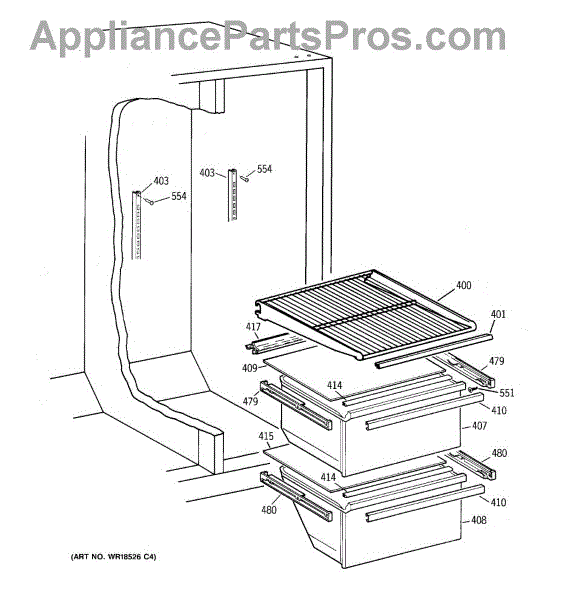 AppliancePartsPros.com

403
554
403
554
400
401
417
479
409
414
551
479
410
407
415
480
414
410
480
408

(ART NO. WR18526 C4)