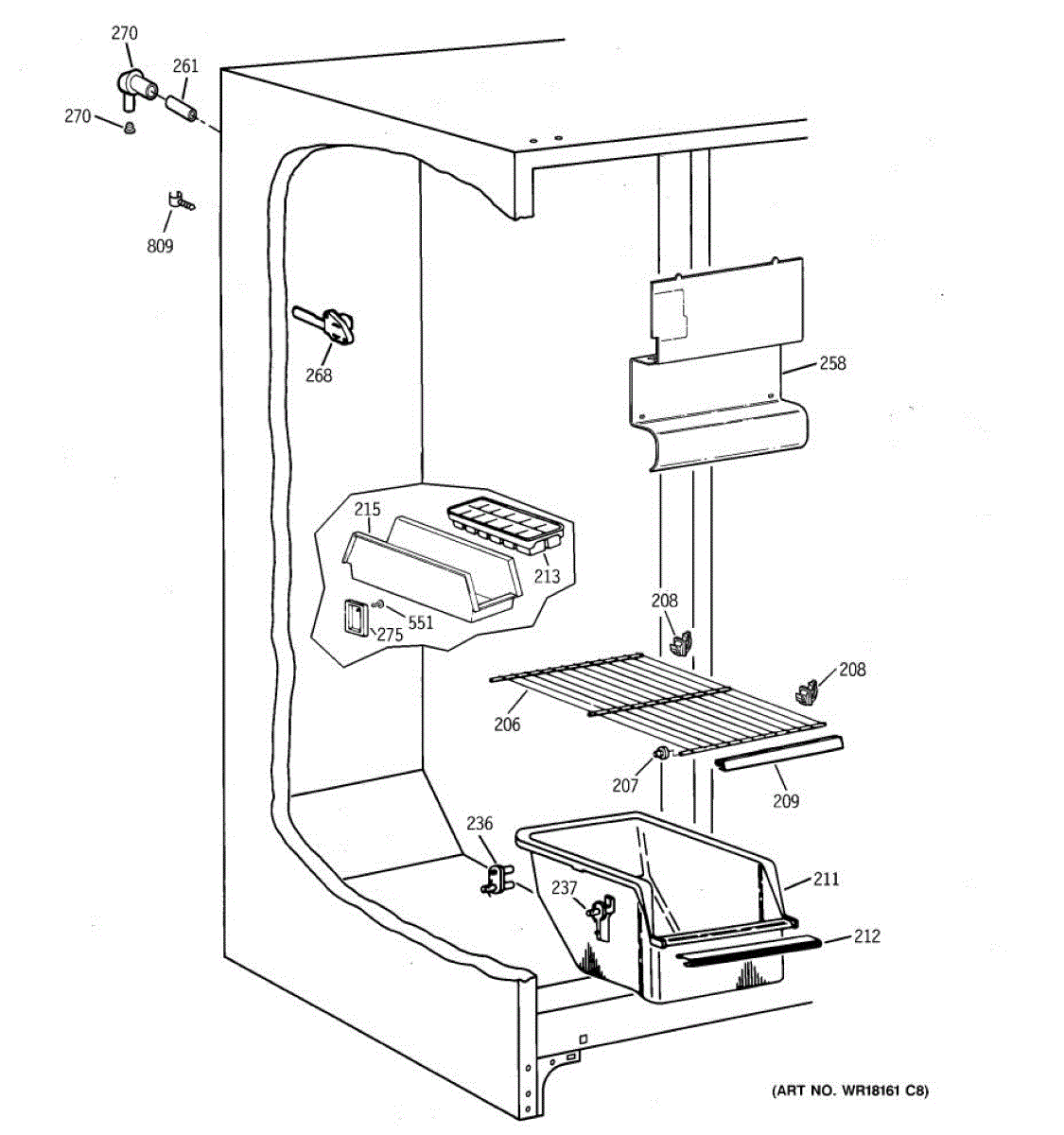 270
261
270
809
268
258
215
213
551
275
208
208
206
207
209
236
237
211
212
(ART NO. WR18161 C8)