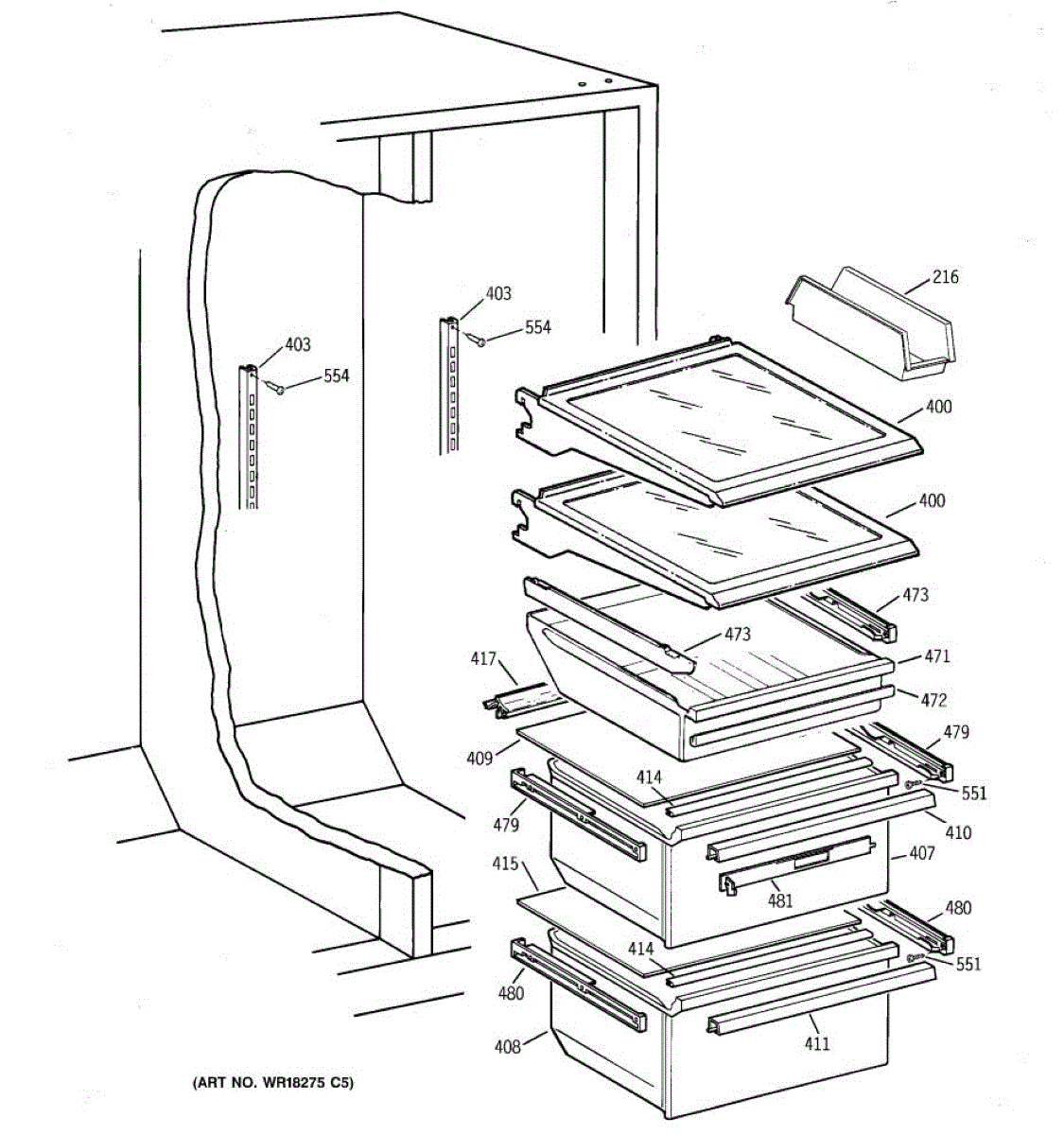 216
403
554
403
554
400
400
473
473
471
417
472
479
409
414
551
479
410
407
415
481
480
414
551
480
411
408
(ART NO. WR18275 C5)