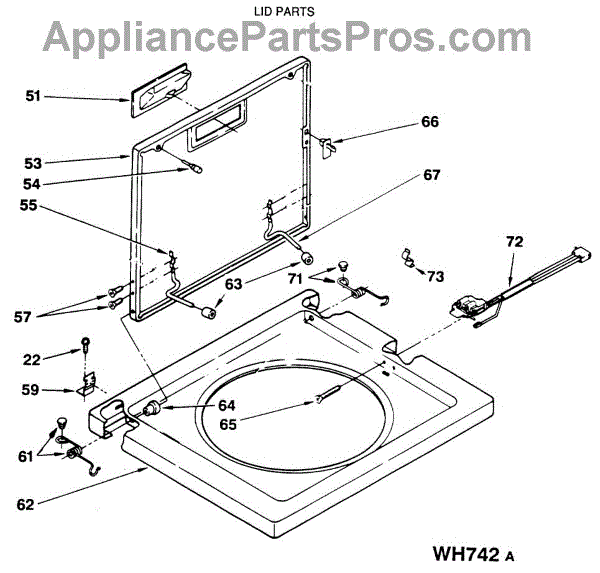 LID PARTS

AppliancePartsPros.com

51

66

53

54

67

55

72

63

71

73

57

22

59

64

65

61

62

WH742 A