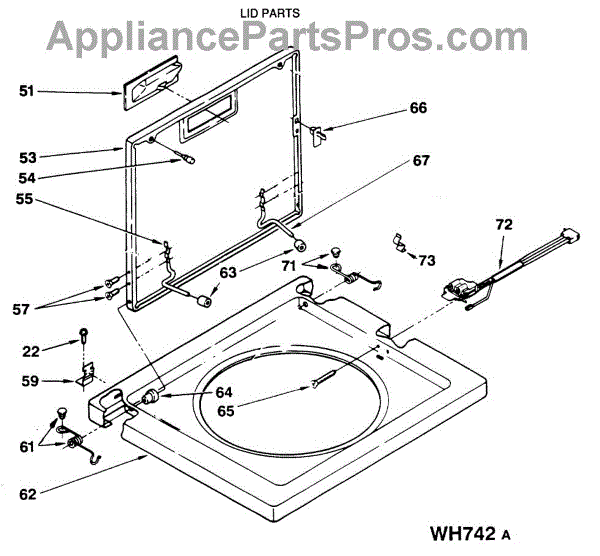 LID PARTS
AppliancePartsPros.com

51
66
53
54
67
55
72
73
63
71
57
22
59
64
65
61
62

WH742 A