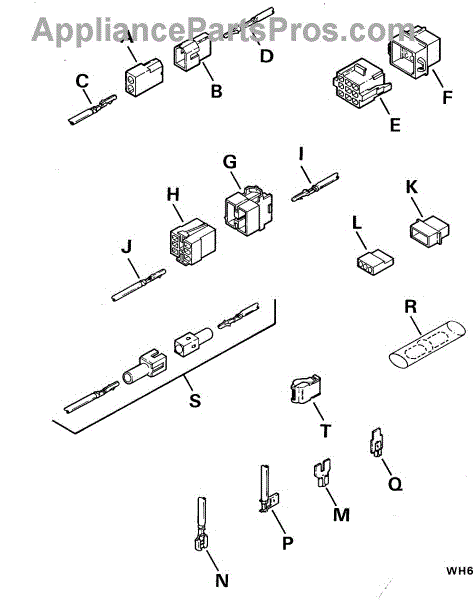 AppliancePartsPros.com

A
B
C
D
E
F
G
H
I
J
K
L
R
S
T
Q
M
P
N
WH6