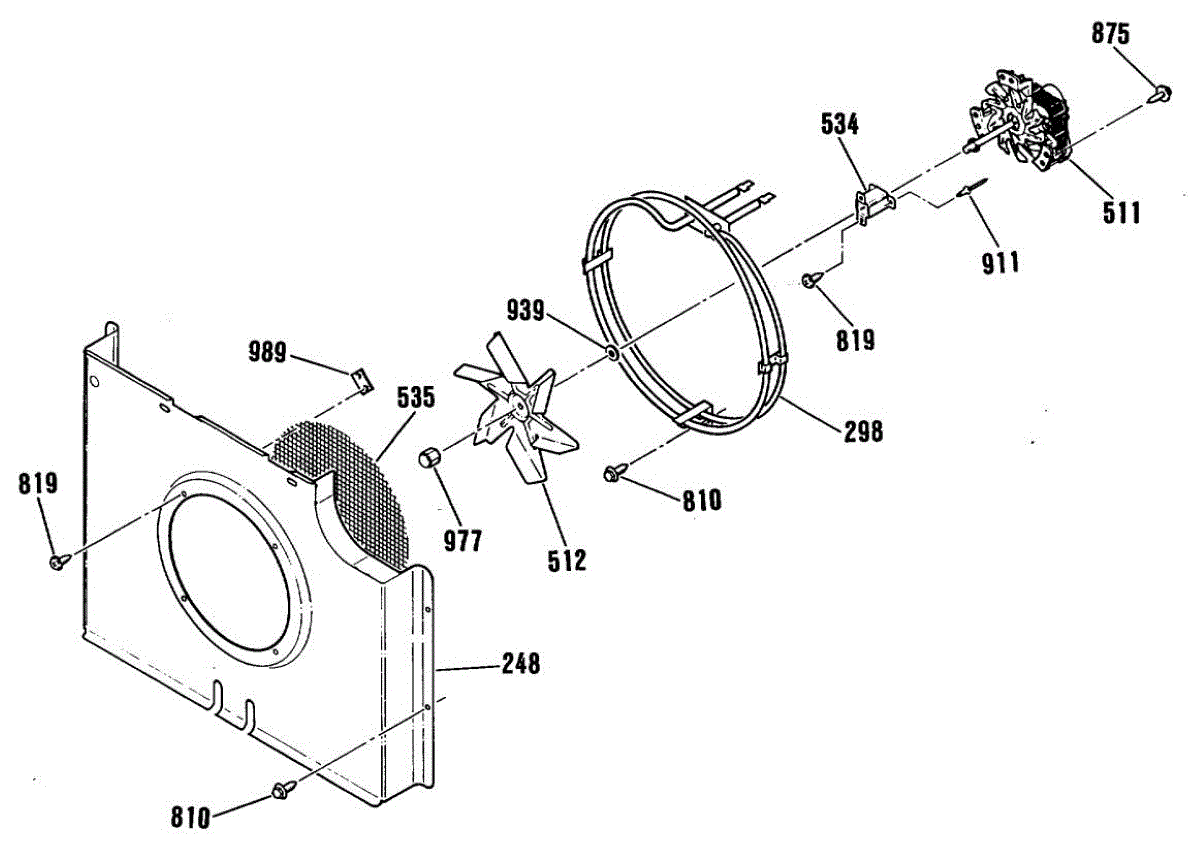 875
534
511
911
819
939
989
535
298
819
810
977
512
248
810