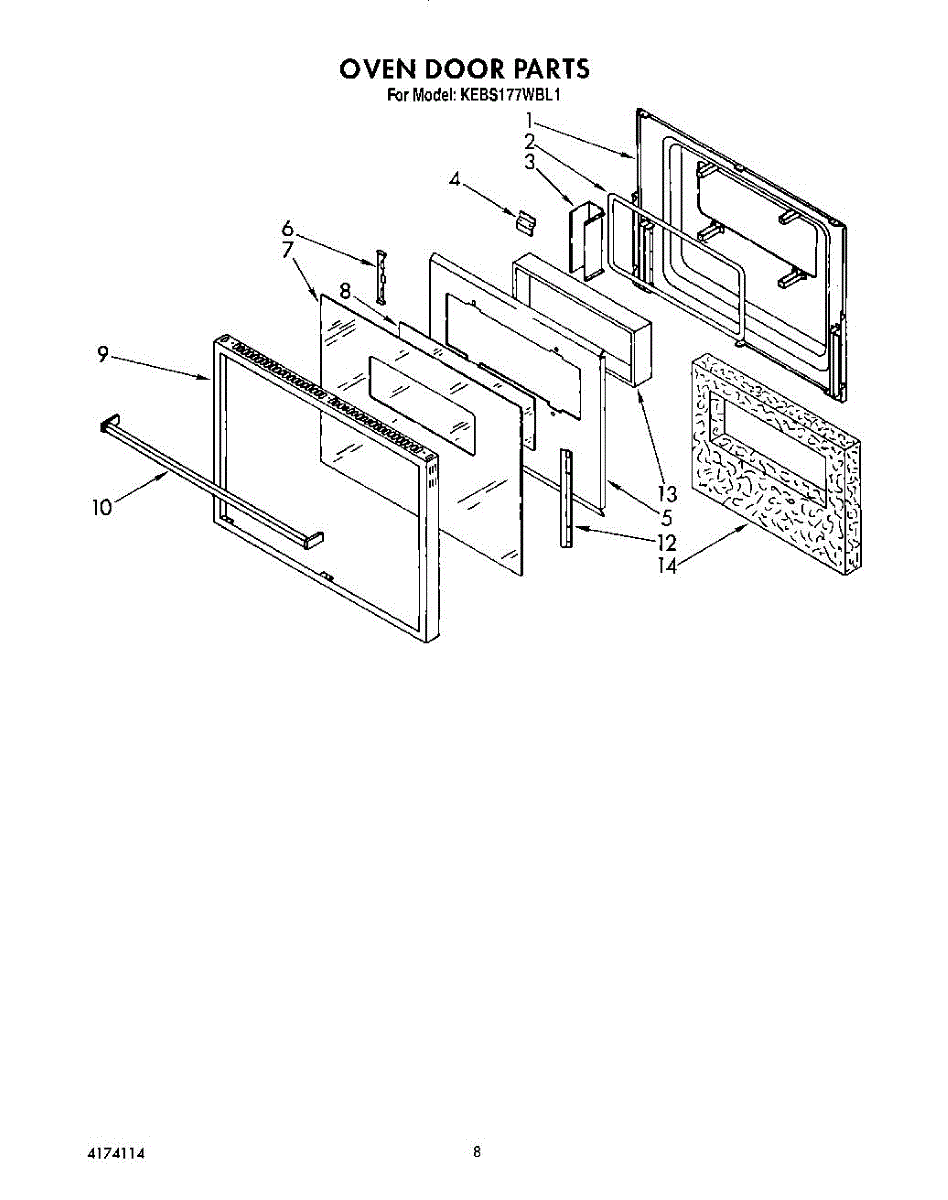 OVEN DOOR PARTS
For Model: KEBS177WBL1

1
2
3
4
6
7
8
9
10
13
5
12
14

4174114

8