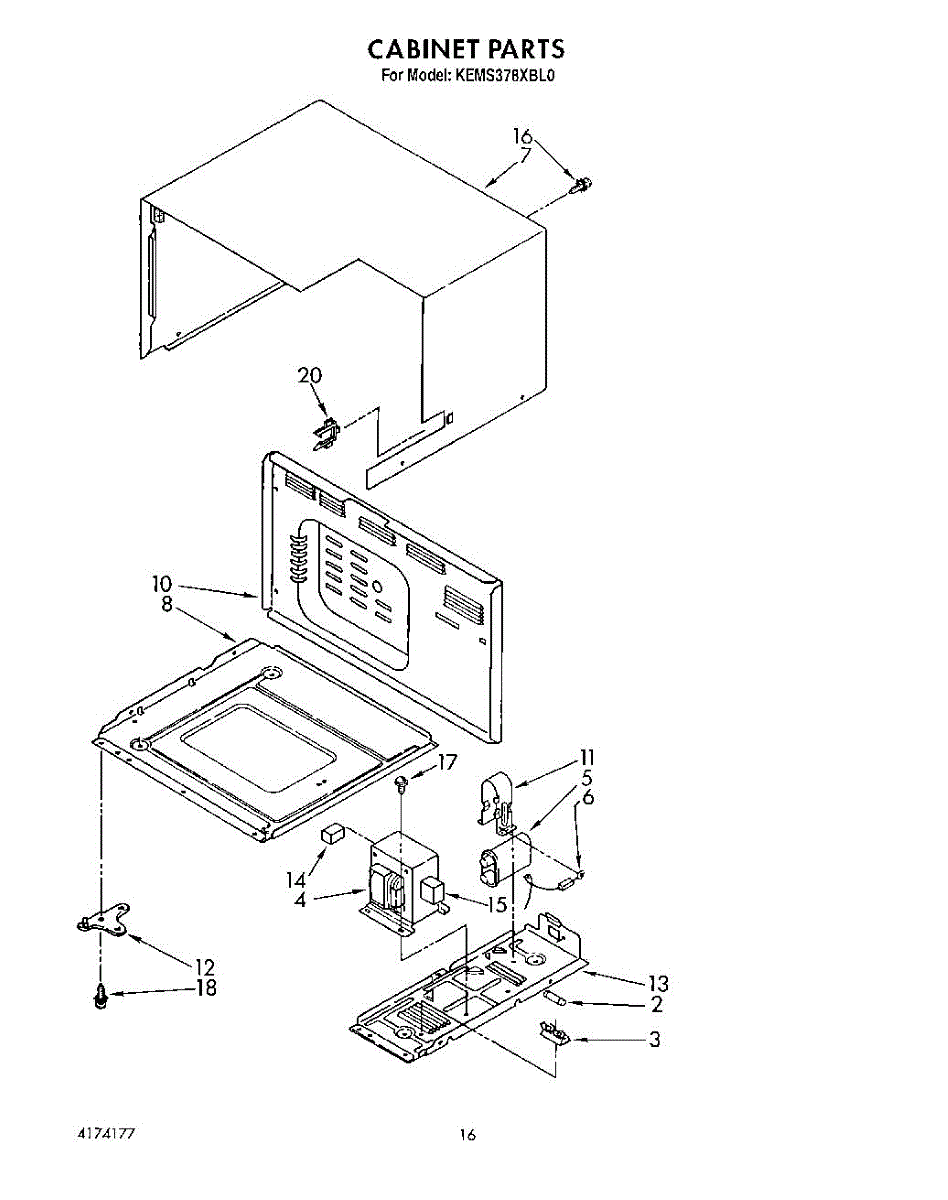 CABINET PARTS
For Model: KEMS378XBL0

16
7
20
10
8
17
11
5
6
14
4
15
12
18
13
2
3

4174177

16