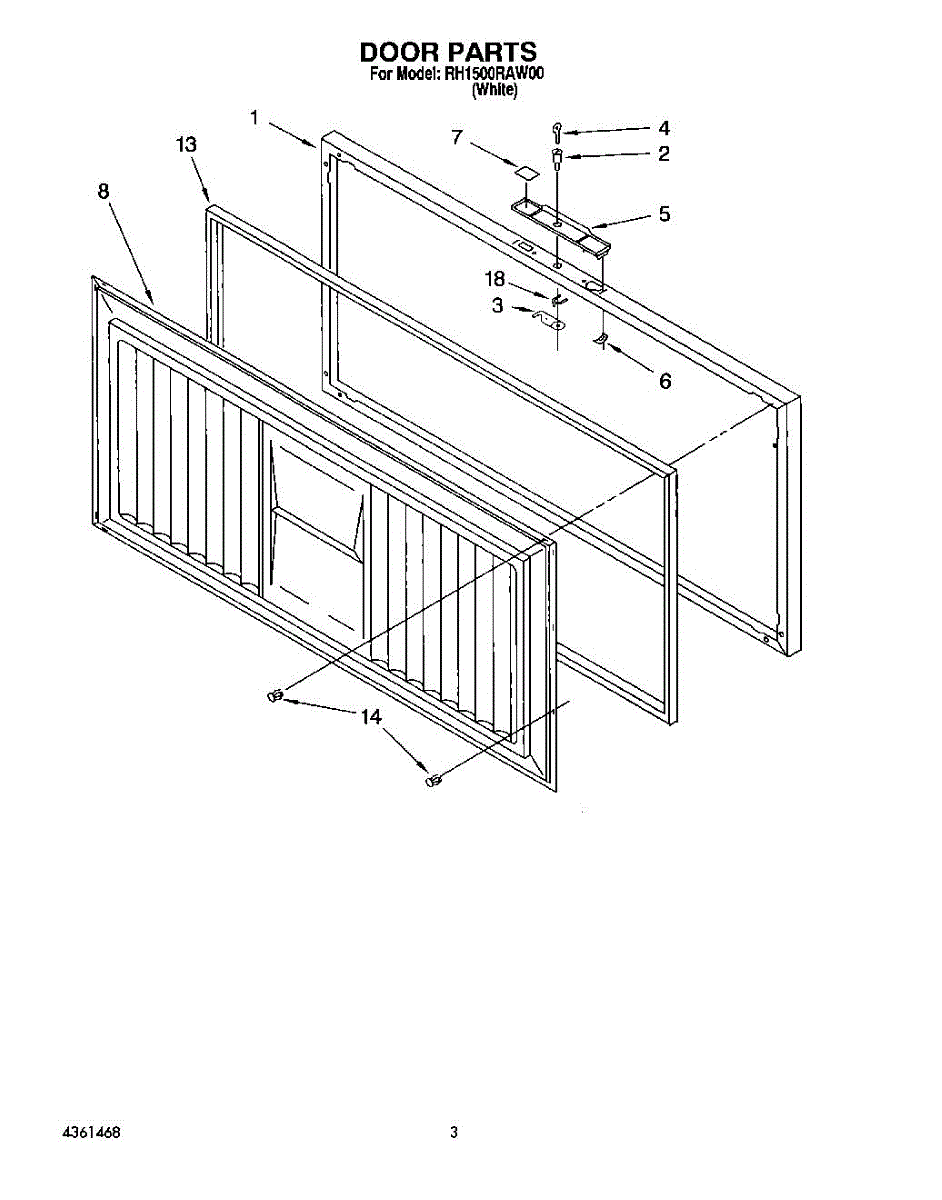 DOOR PARTS
For Model: RH1500RAW00
(White)

1
13
8
7
4
2
5
18
3
6
14

4361468

3