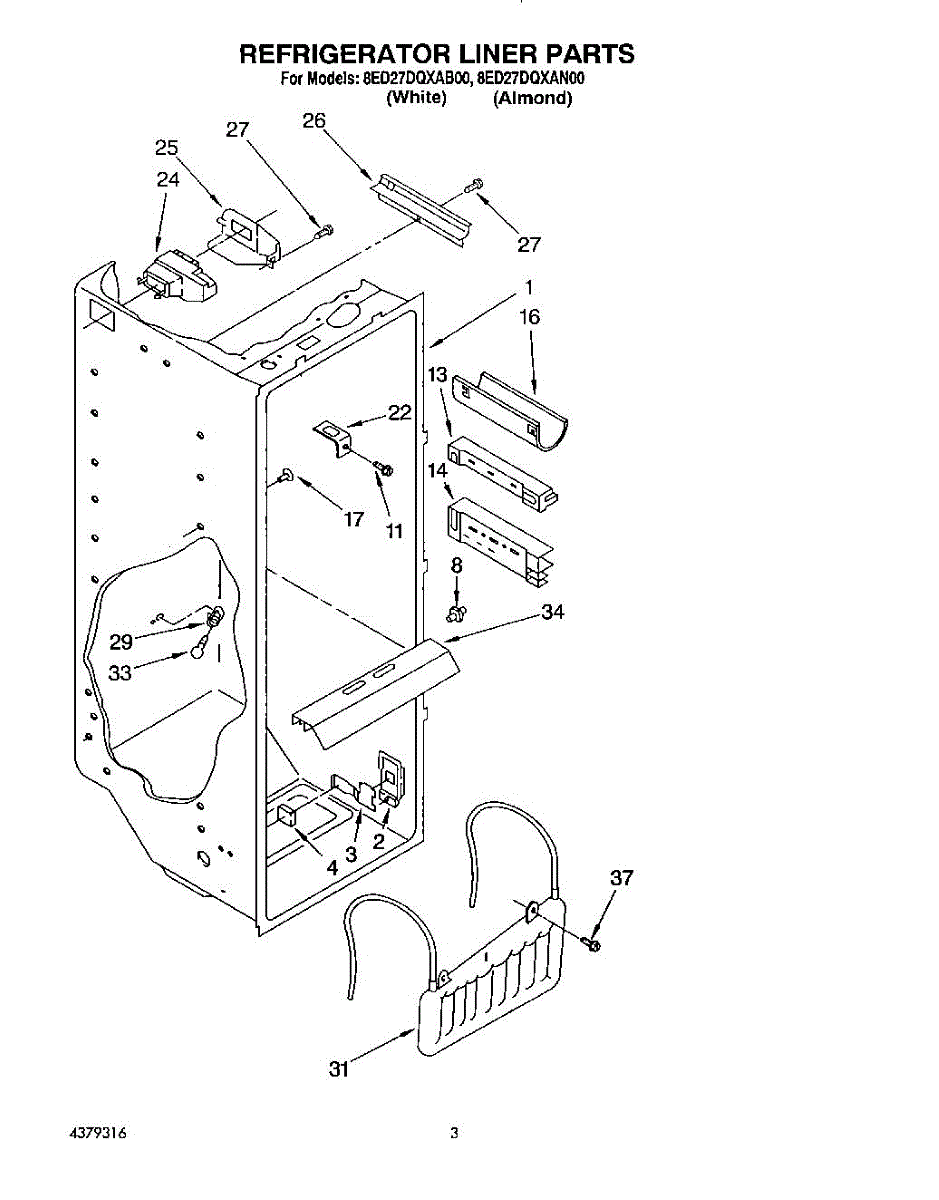 REFRIGERATOR LINER PARTS
For Models: 8ED27DQXAB00, 8ED27DQXAN00
(White) (Almond)

27
26
25
24
27
1
16
13
22
14
17
11
8
34
29
33
4
3
2
37
31

4379316

3