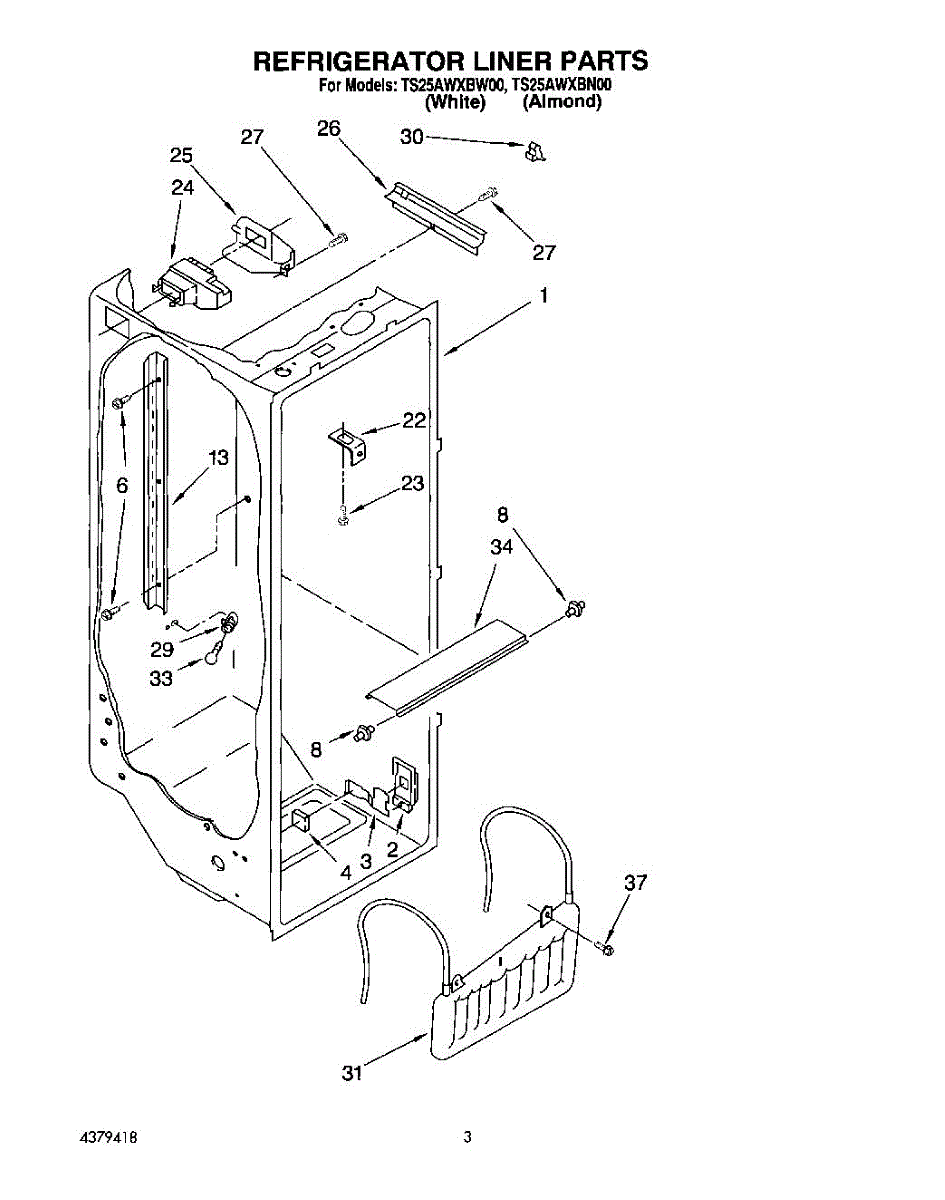 REFRIGERATOR LINER PARTS
For Models: TS25AWXBW00, TS25AWXBN00
(White) (Almond)

25
27
26
30
24
27
1
22
13
6
23
8
34
29
33
8
4
3
2
37
31

4379418

3