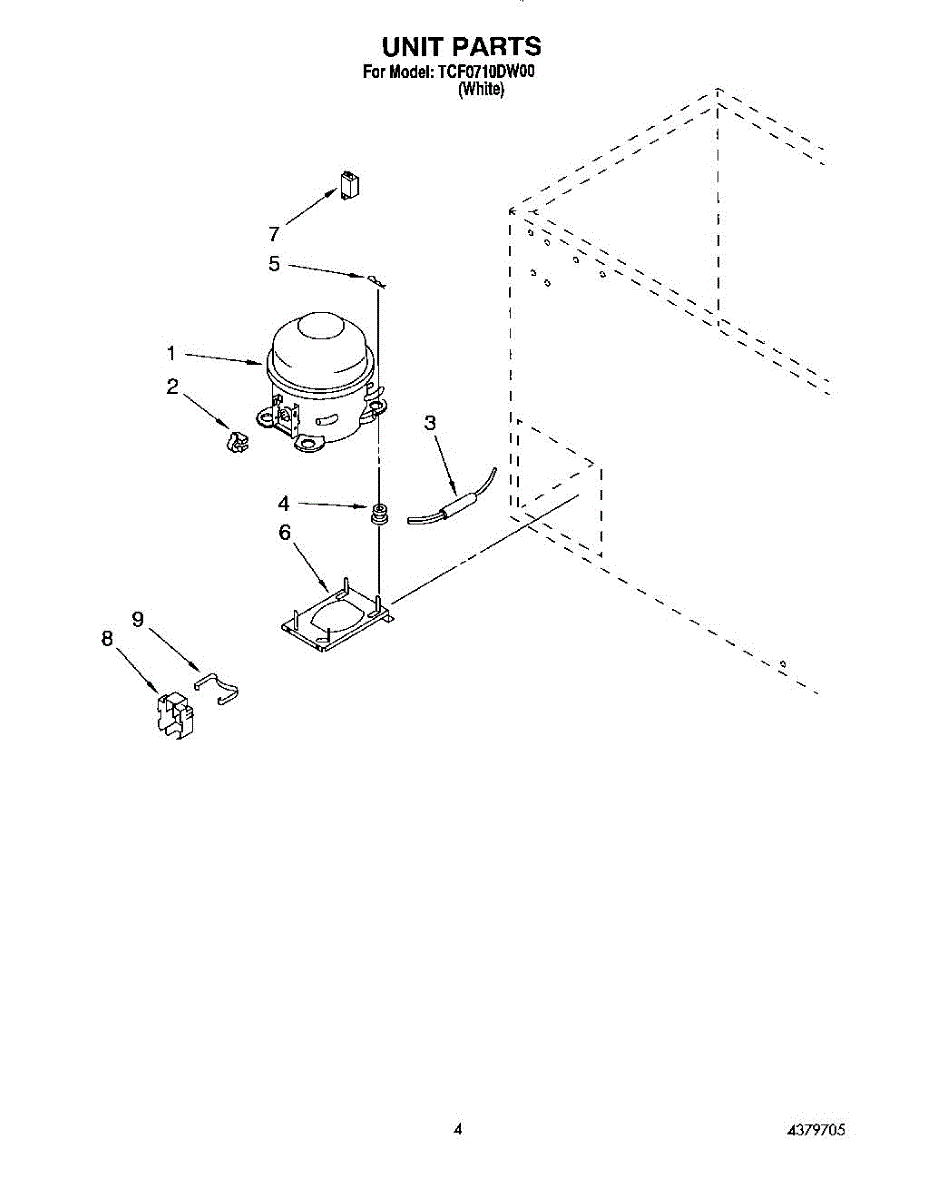 UNIT PARTS
For Model: TCF0710DW00
(White)

7
5
1
2
3
4
6
9
8

4

4379705