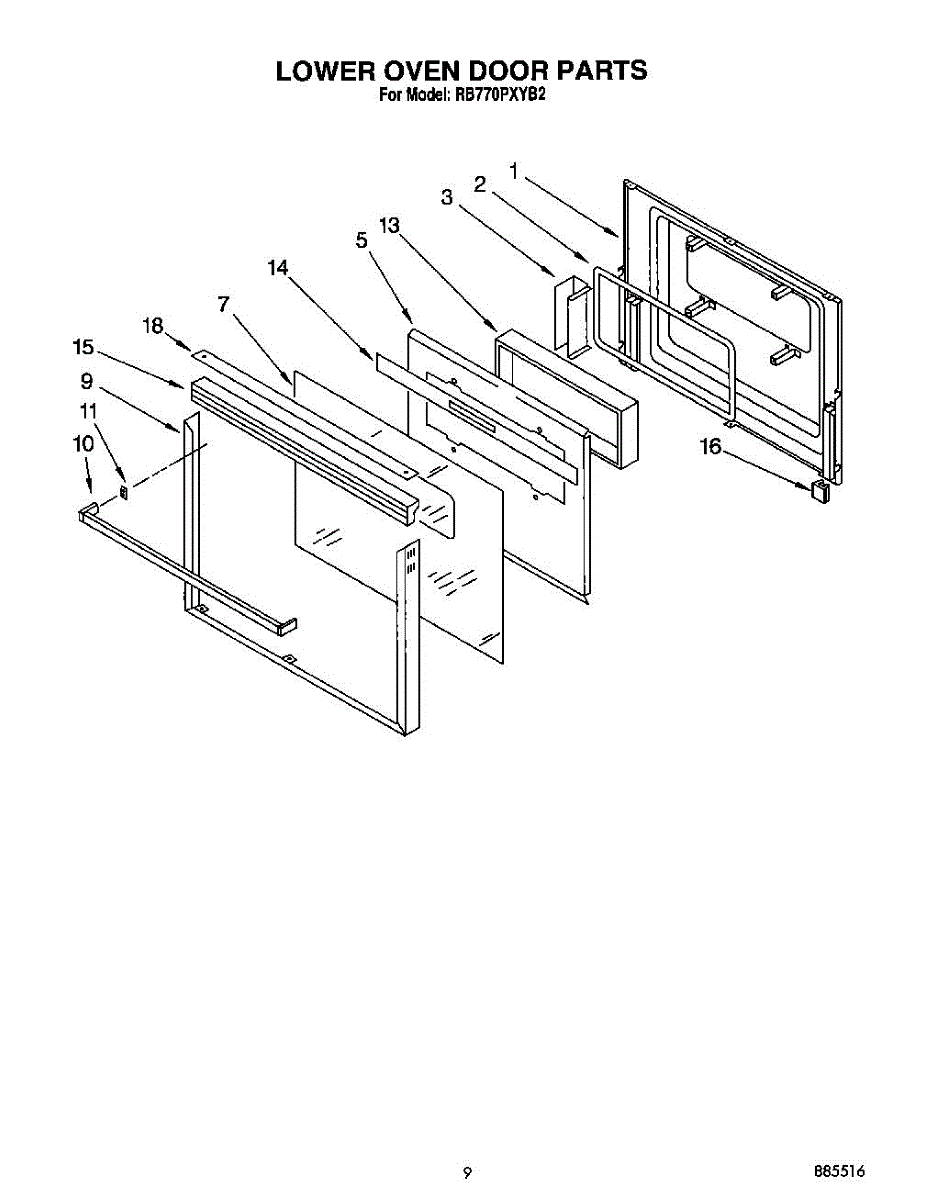 LOWER OVEN DOOR PARTS
For Model: RB770PXYB2

1
2
3
13
5
14
7
18
15
9
11
10
16

9

885516