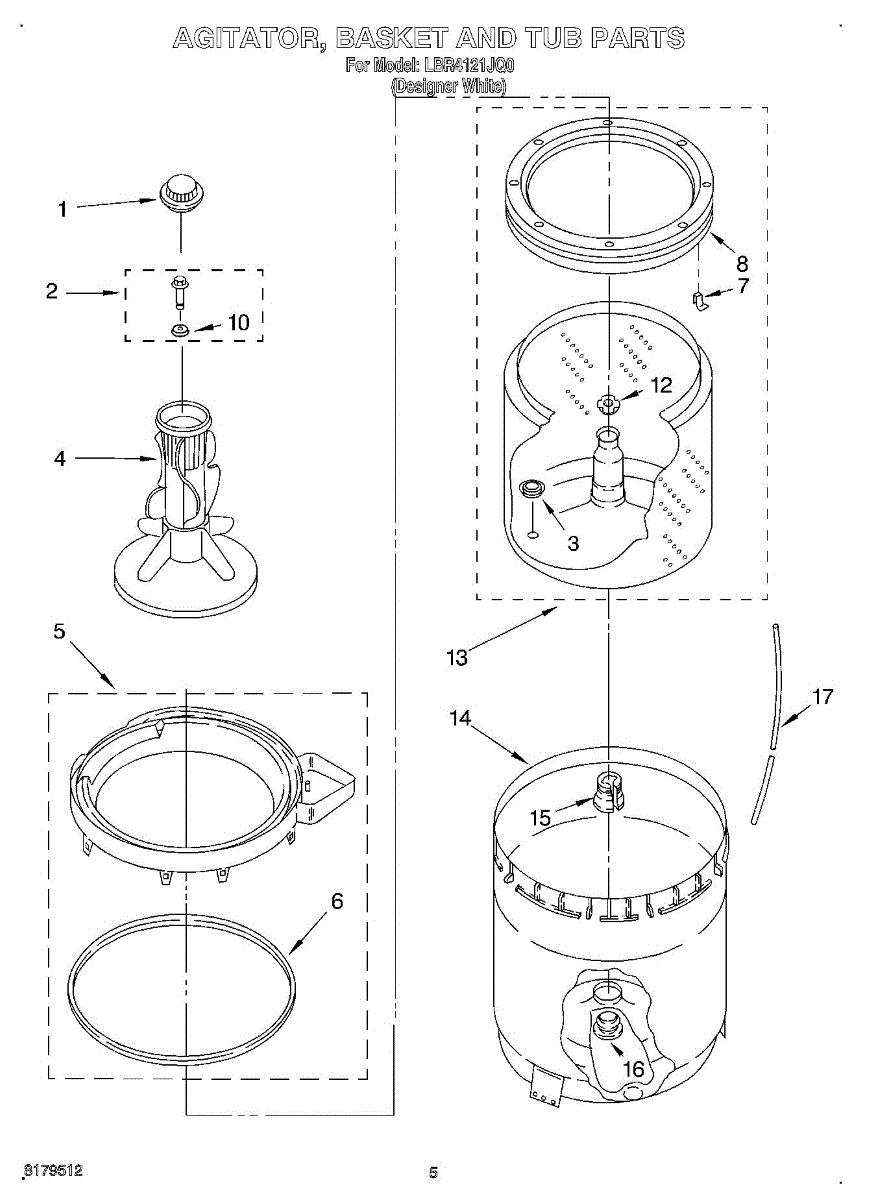 AGITATOR, BASKET AND TUB PARTS
For Model: LBR4121JQ0
(Designer White)

1
2
10
4
5
6
8
7
12
3
13
14
15
17
16

8179512

5