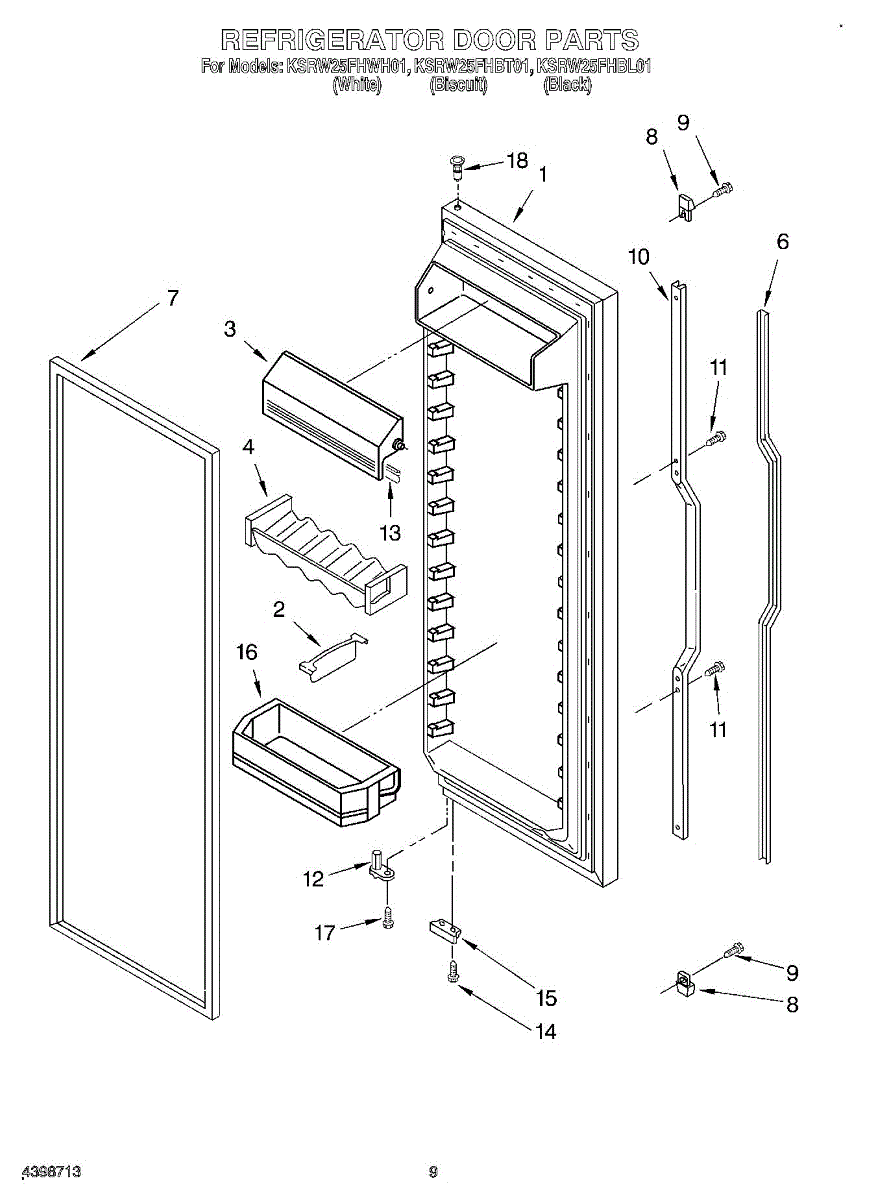 REFRIGERATOR DOOR PARTS
For Models: KSRW25FHWH01, KSRW25FHBT01, KSRW25FHBL01
(White) (Biscuit) (Black)

18
1
8
9
10
6
7
3
11
4
13
2
16
11
12
17
15
14
9
8

4388713
9