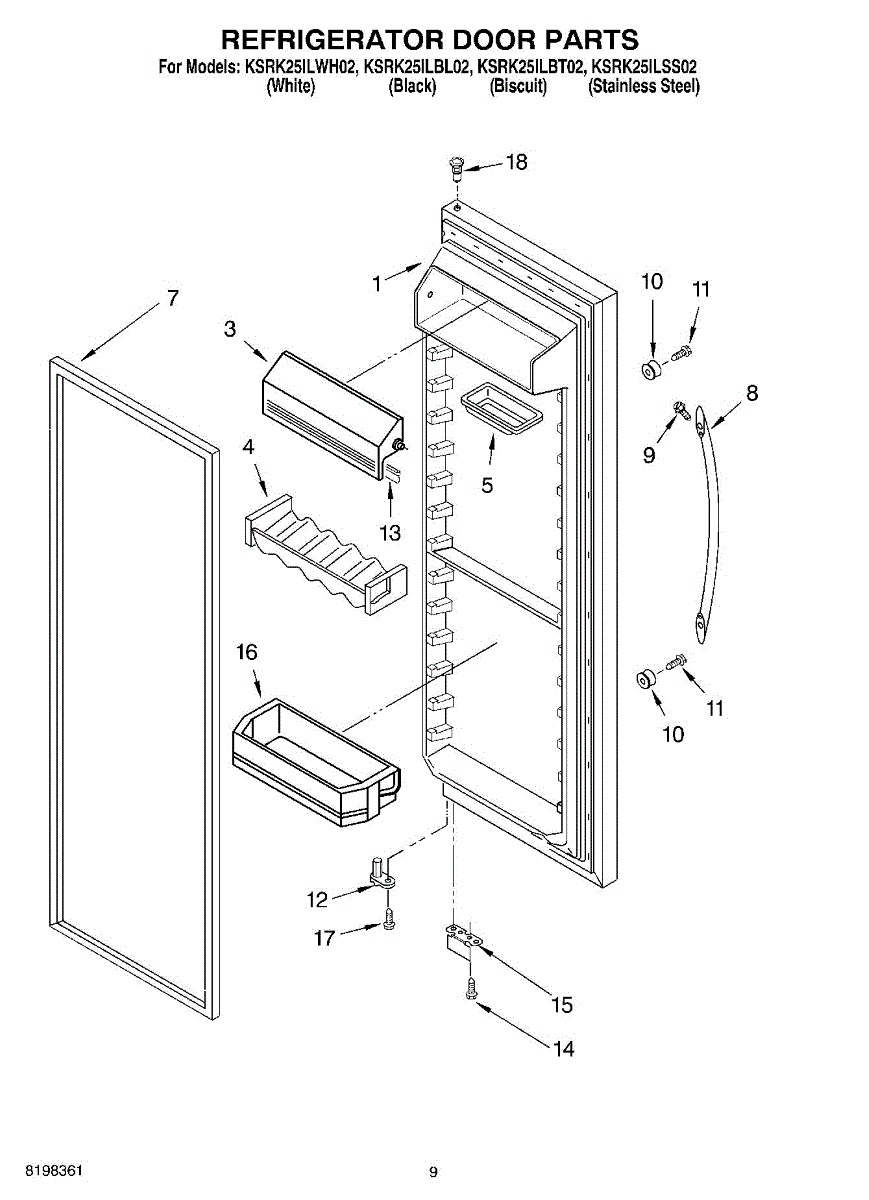 REFRIGERATOR DOOR PARTS

For Models: KSRK25ILWH02, KSRK25ILBL02, KSRK25ILBT02, KSRK25ILSS02
(White) (Black) (Biscuit) (Stainless Steel)

18
1
7
3
10
11
8
9
4
5
13
16
11
10
12
17
15
14

8198361

9