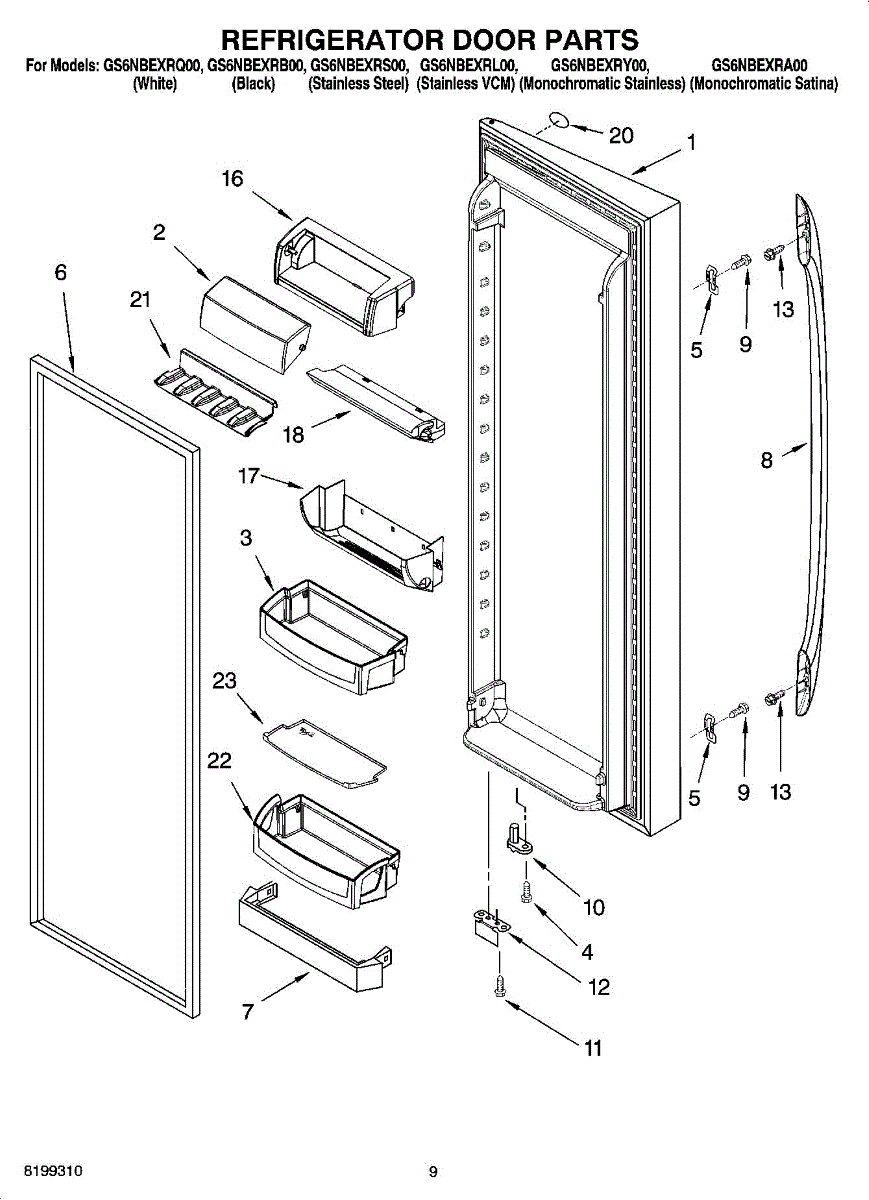 REFRIGERATOR DOOR PARTS

For Models: GS6NBEXRQ00, GS6NBEXRB00, GS6NBEXRS00, GS6NBEXRL00, GS6NBEXRY00, GS6NBEXRA00
(White) (Black) (Stainless Steel) (Stainless VCM) (Monochromatic Stainless) (Monochromatic Satina)

20
1
16
2
6
21
13
5
9
18
8
17
3
23
22
5
9
13
10
4
12
7
11

8199310
9