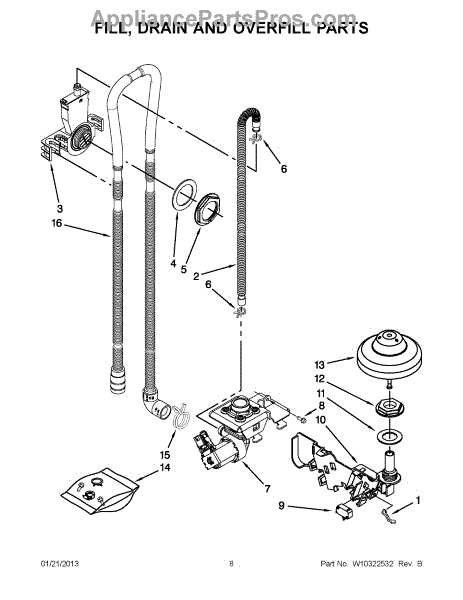 AppliancePartsPros.com
FILL, DRAIN AND OVERFILL PARTS

6
3
16
4
5
2
6
13
12
11
8
10
15
14
7
9
1

01/21/2013 8 Part No. W10322532 Rev. B