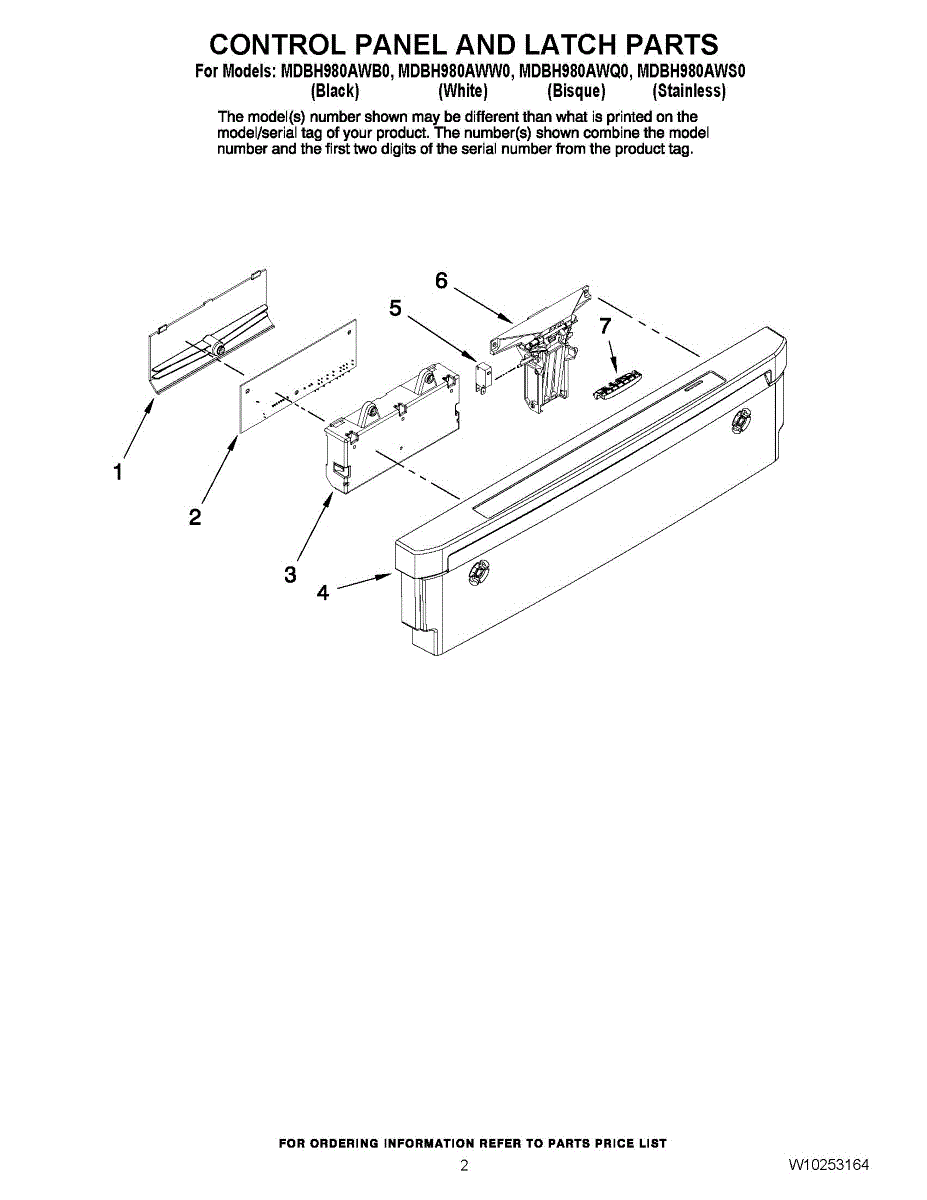 CONTROL PANEL AND LATCH PARTS
For Models: MDBH980AWB0, MDBH980AWW0, MDBH980AWQ0, MDBH980AWS0
(Black) (White) (Bisque) (Stainless)

The model(s) number shown may be different than what is printed on the model/serial tag of your product. The number(s) shown combine the model number and the first two digits of the serial number from the product tag.

6
5
7
1
2
3
4

FOR ORDERING INFORMATION REFER TO PARTS PRICE LIST
2
W10253164