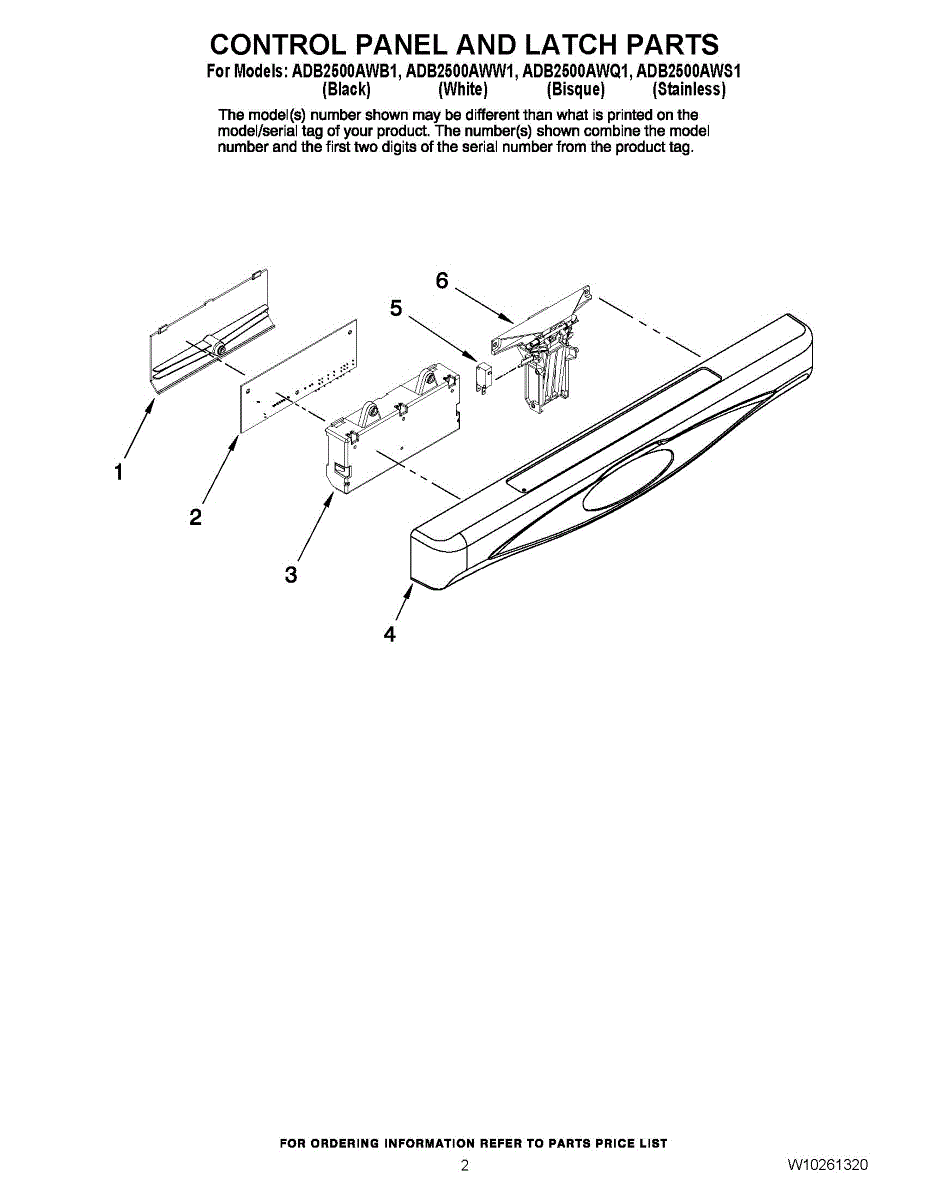 CONTROL PANEL AND LATCH PARTS

For Models: ADB2500AWB1, ADB2500AWW1, ADB2500AWQ1, ADB2500AWS1
(Black) (White) (Bisque) (Stainless)

The model(s) number shown may be different than what is printed on the model/serial tag of your product. The number(s) shown combine the model number and the first two digits of the serial number from the product tag.

6
5
1
2
3
4

FOR ORDERING INFORMATION REFER TO PARTS PRICE LIST

2

W10261320