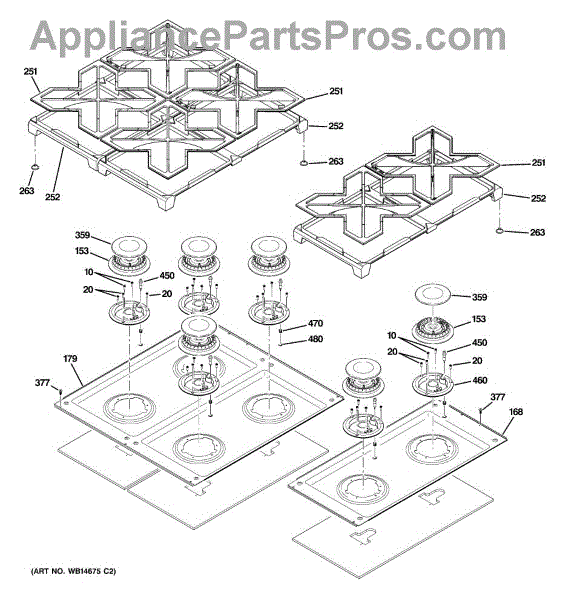 AppliancePartsPros.com

251
251
252
263
263
252
251
252
263
359
153
10
450
20
20
470
480
179
377
359
153
10
450
20
20
460
377
168

(ART NO. WB14675 C2)