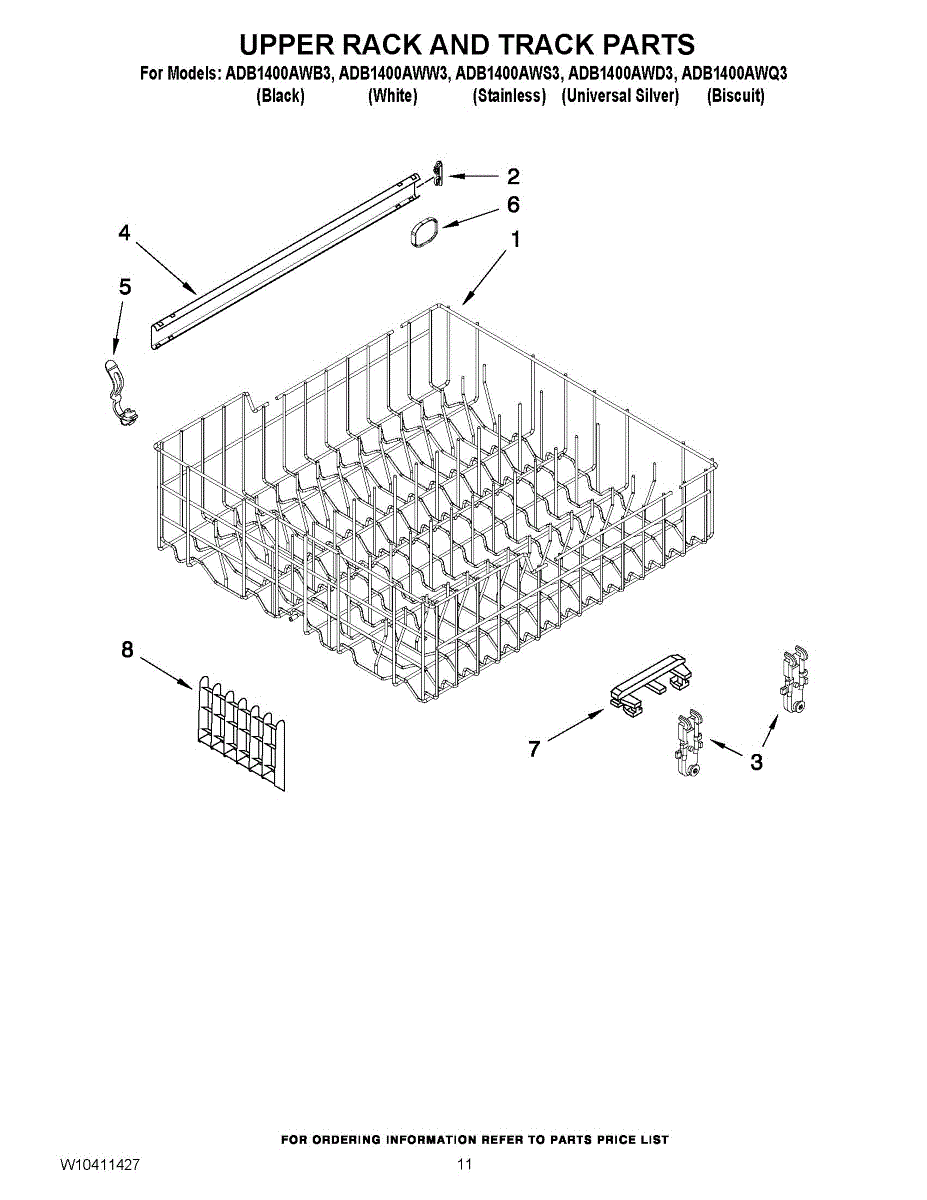 UPPER RACK AND TRACK PARTS

For Models: ADB1400AWB3, ADB1400AWW3, ADB1400AWS3, ADB1400AWD3, ADB1400AWQ3
(Black) (White) (Stainless) (Universal Silver) (Biscuit)

2
6
4
1
5
8
7
3

FOR ORDERING INFORMATION REFER TO PARTS PRICE LIST

W10411427
11