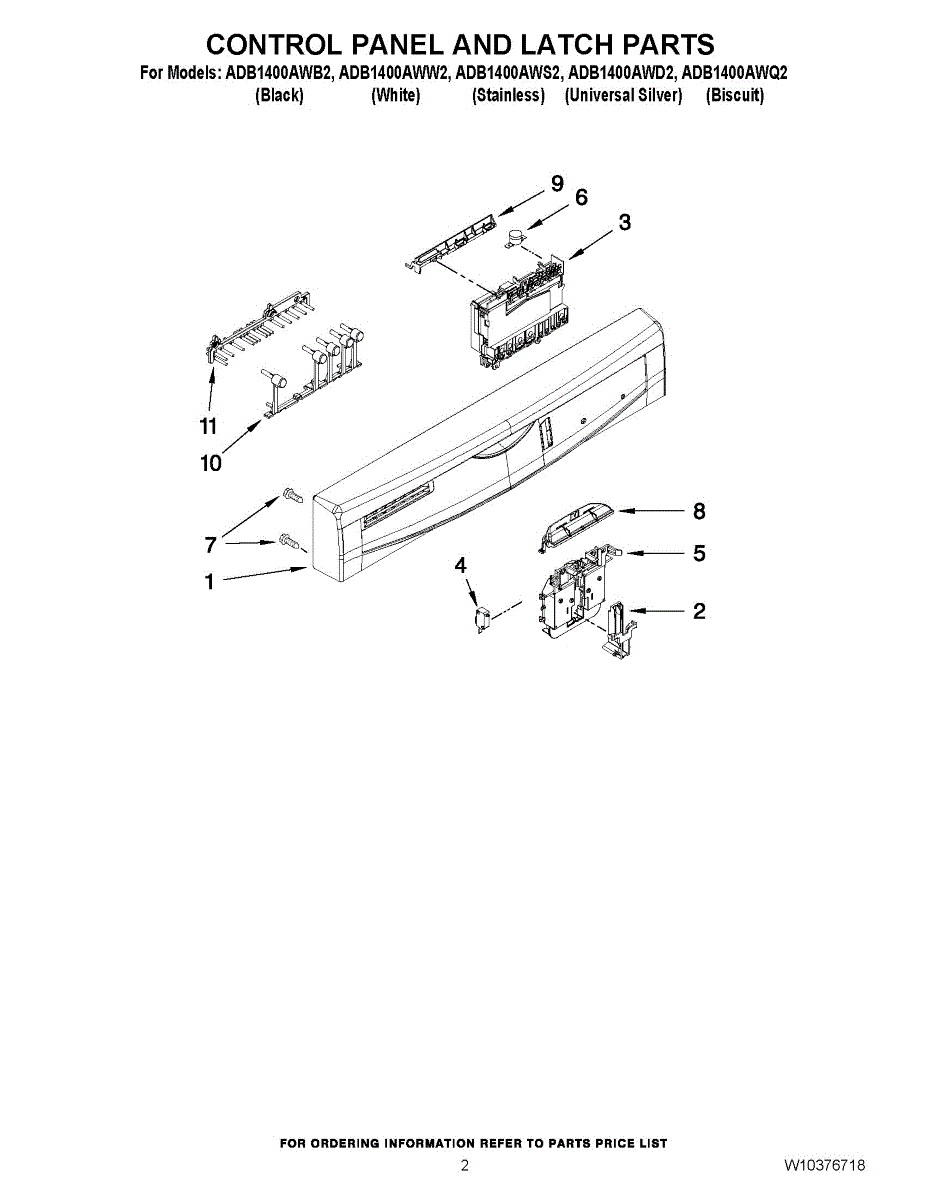 CONTROL PANEL AND LATCH PARTS
For Models: ADB1400AWB2, ADB1400AWW2, ADB1400AWS2, ADB1400AWD2, ADB1400AWQ2
(Black) (White) (Stainless) (Universal Silver) (Biscuit)

9
6
3
11
10
7
1
8
5
4
2

FOR ORDERING INFORMATION REFER TO PARTS PRICE LIST
2
W10376718