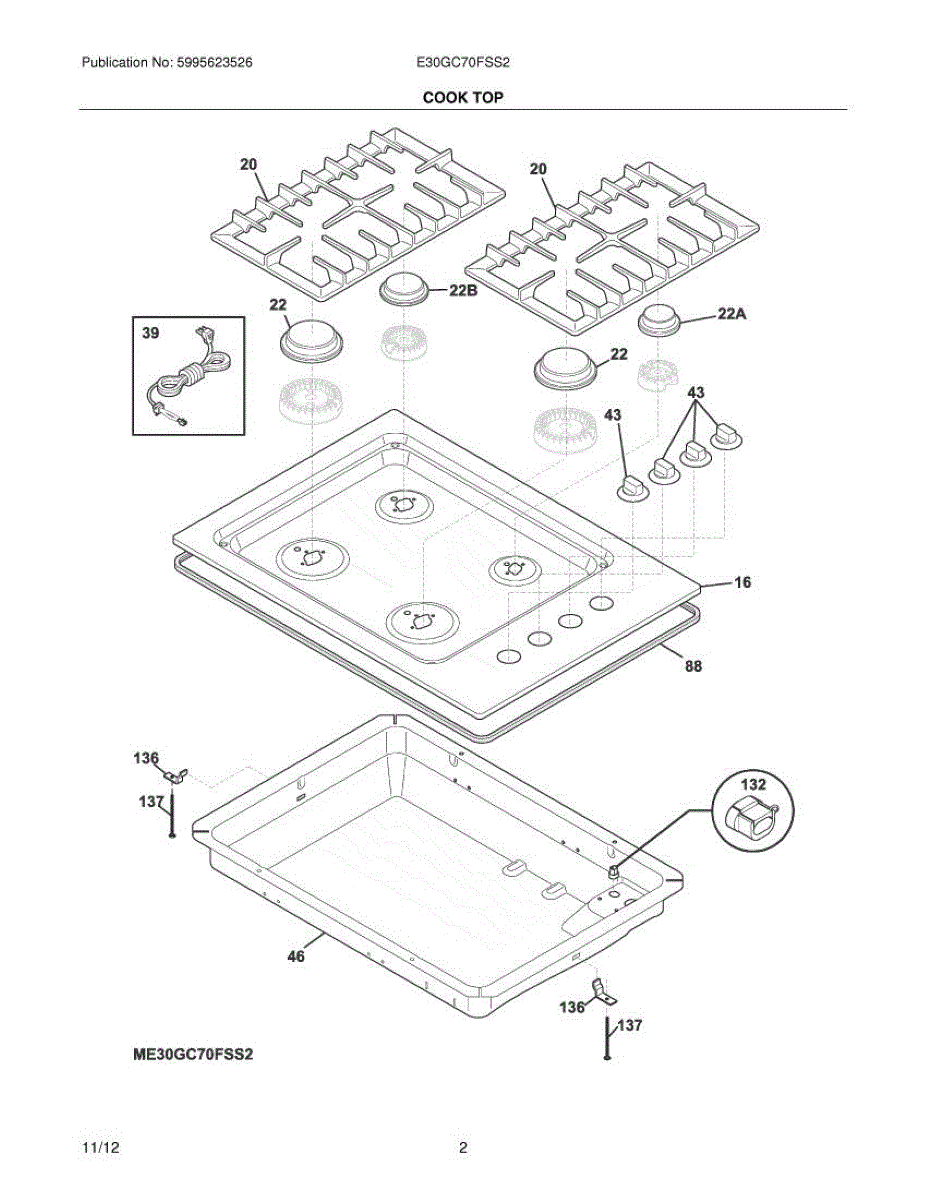 Publication No: 5995623526

E30GC70FSS2

COOK TOP

20

20

22B

22

22A

39

22

43

43

16

88

136

137

132

46

136

137

ME30GC70FSS2

11/12

2