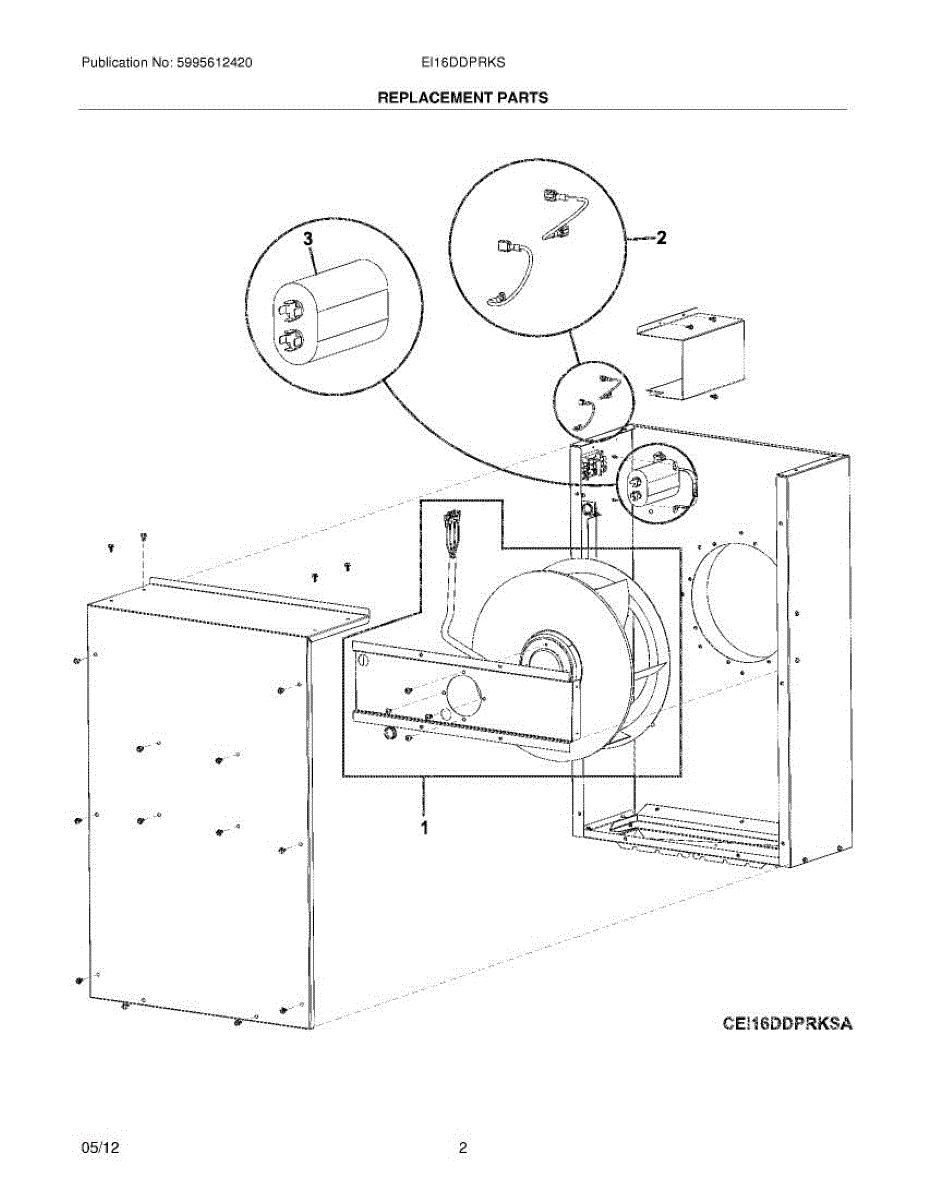 Publication No: 5995612420

EI16DDPRKS

REPLACEMENT PARTS

3

2

1

CEI16DDPRKSA

05/12

2