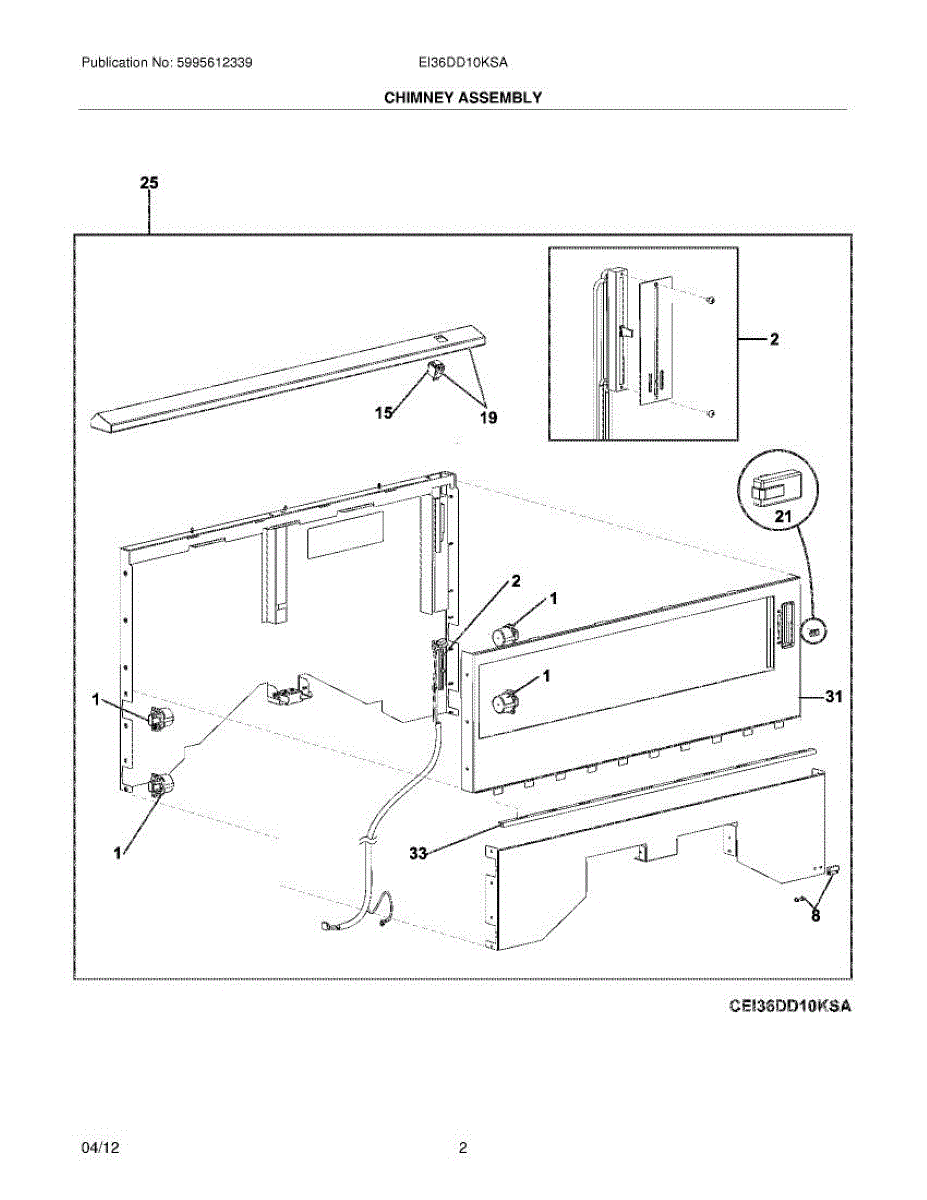 Publication No: 5995612339 EI36DD10KSA

CHIMNEY ASSEMBLY

25

2

15

19

21

2

1

1

31

1

1

33

8

CEI36DD10KSA

04/12 2