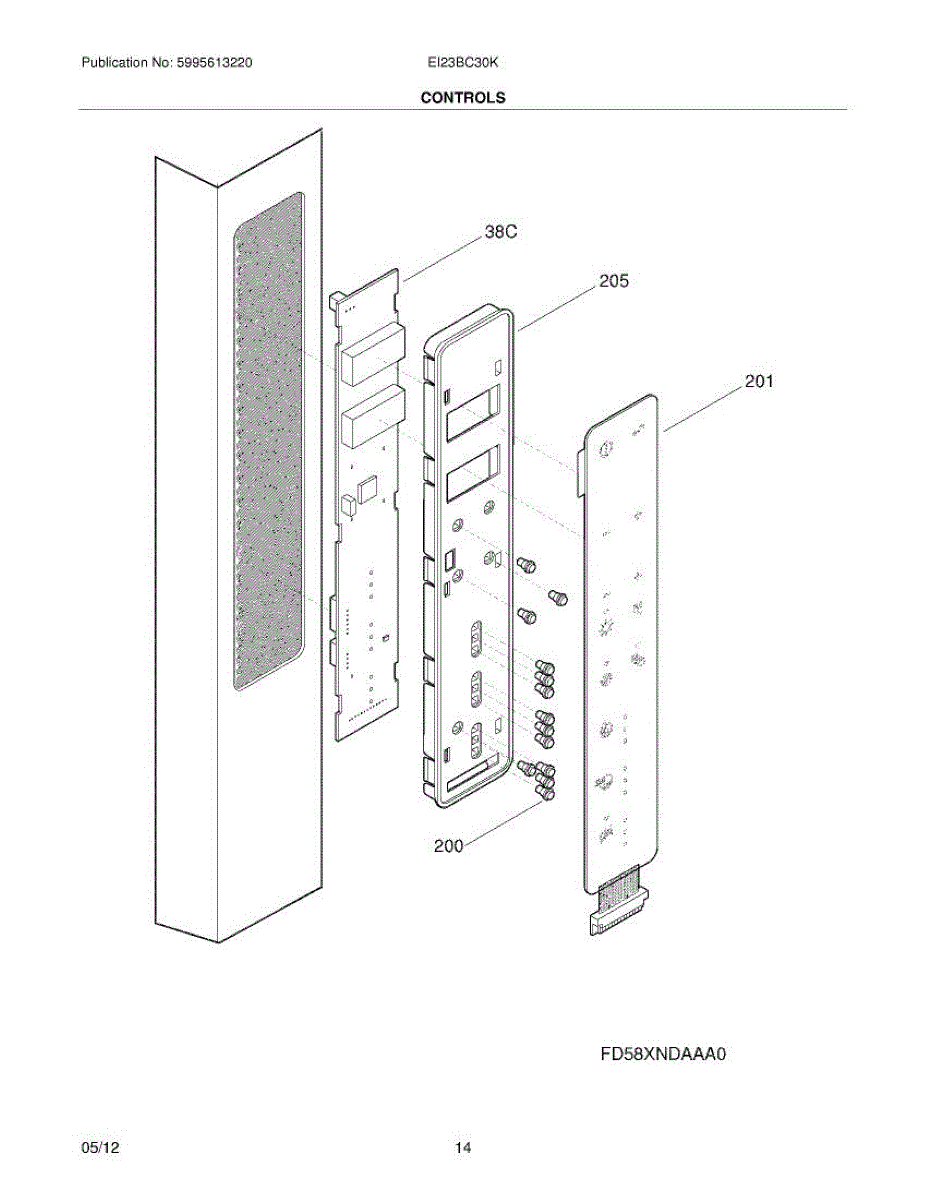 Publication No: 5995613220

EI23BC30K

CONTROLS

38C

205

201

200

FD58XNDAAA0

05/12

14