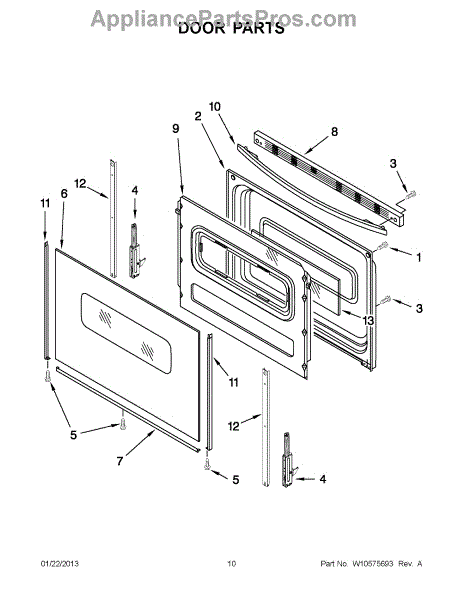 AppliancePartsPros.com
DOOR PARTS

10
2
9
8
3
12
4
11
6
1
3
13
11
12
5
7
5
4

01/22/2013
10
Part No. W10575693 Rev. A