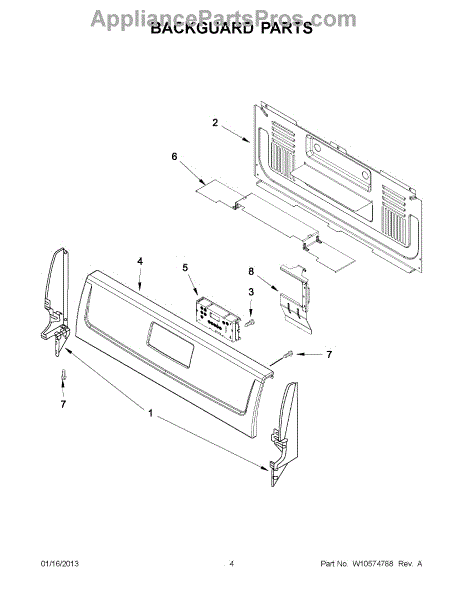 AppliancePartsPros.com
BACKGUARD PARTS

2
6
4
5
8
3
7
7
1

01/16/2013 4 Part No. W10574788 Rev. A