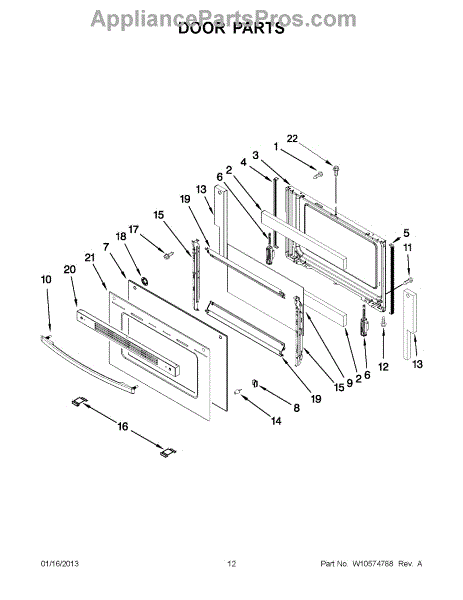 AppliancePartsPros.com
DOOR PARTS

22
1
3
4
2
6
13
19
15
17
18
7
21
20
10
5
11
12
13
6
2
9
15
19
8
14
16

01/16/2013
12
Part No. W10574788 Rev. A