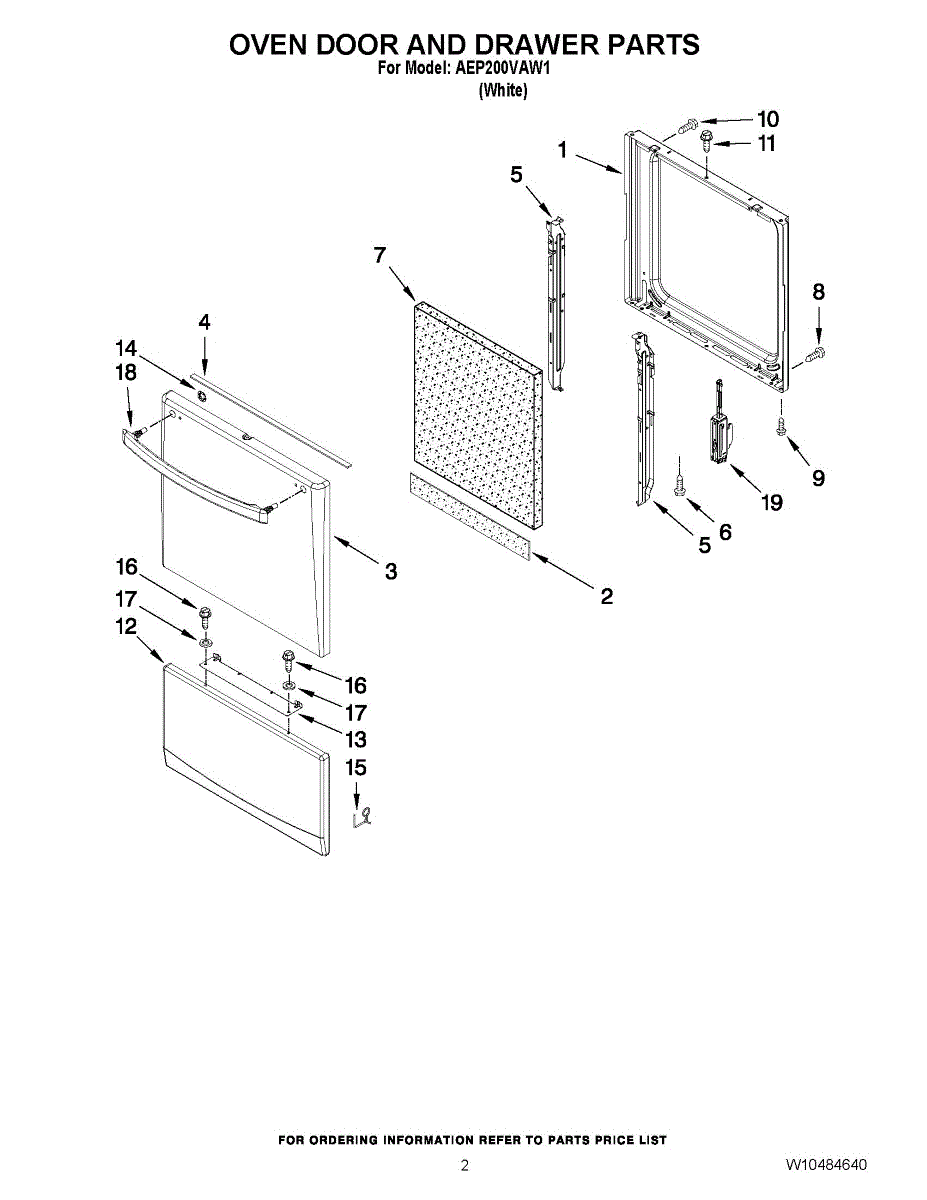 OVEN DOOR AND DRAWER PARTS
For Model: AEP200VAW1
(White)

10
11
1
5
7
8
4
14
18
9
19
6
5
3
2
16
17
12
16
17
13
15

FOR ORDERING INFORMATION REFER TO PARTS PRICE LIST

2

W10484640