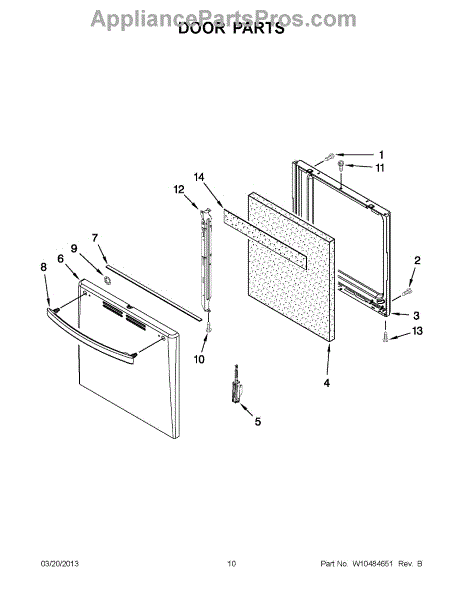 AppliancePartsPros.com
DOOR PARTS

1
11
14
12
2
7
9
6
8
3
13
10
4
5

03/20/2013 10 Part No. W10484651 Rev. B