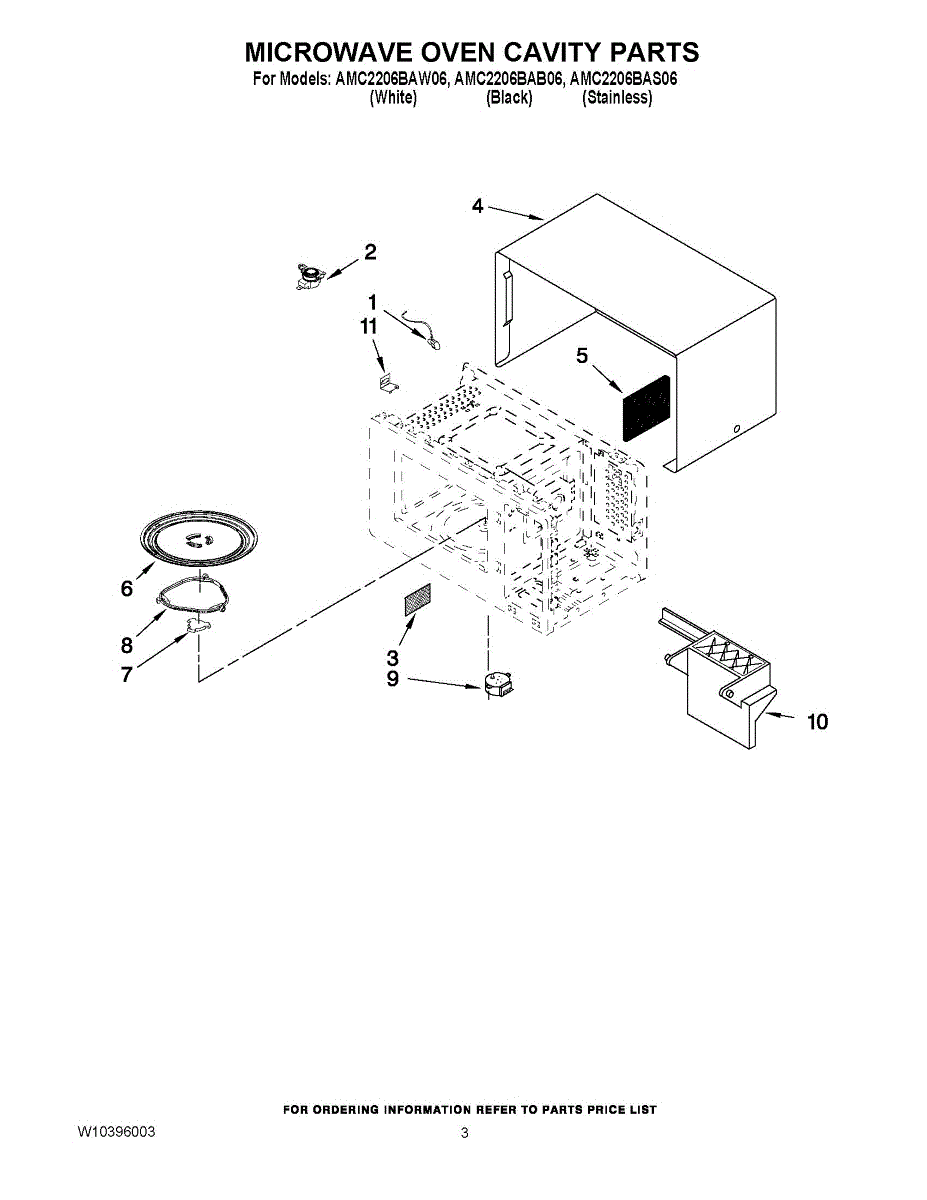 MICROWAVE OVEN CAVITY PARTS
For Models: AMC2206BAW06, AMC2206BAB06, AMC2206BAS06
(White) (Black) (Stainless)

4
2
1
11
5
6
8
7
3
9
10

FOR ORDERING INFORMATION REFER TO PARTS PRICE LIST

W10396003

3